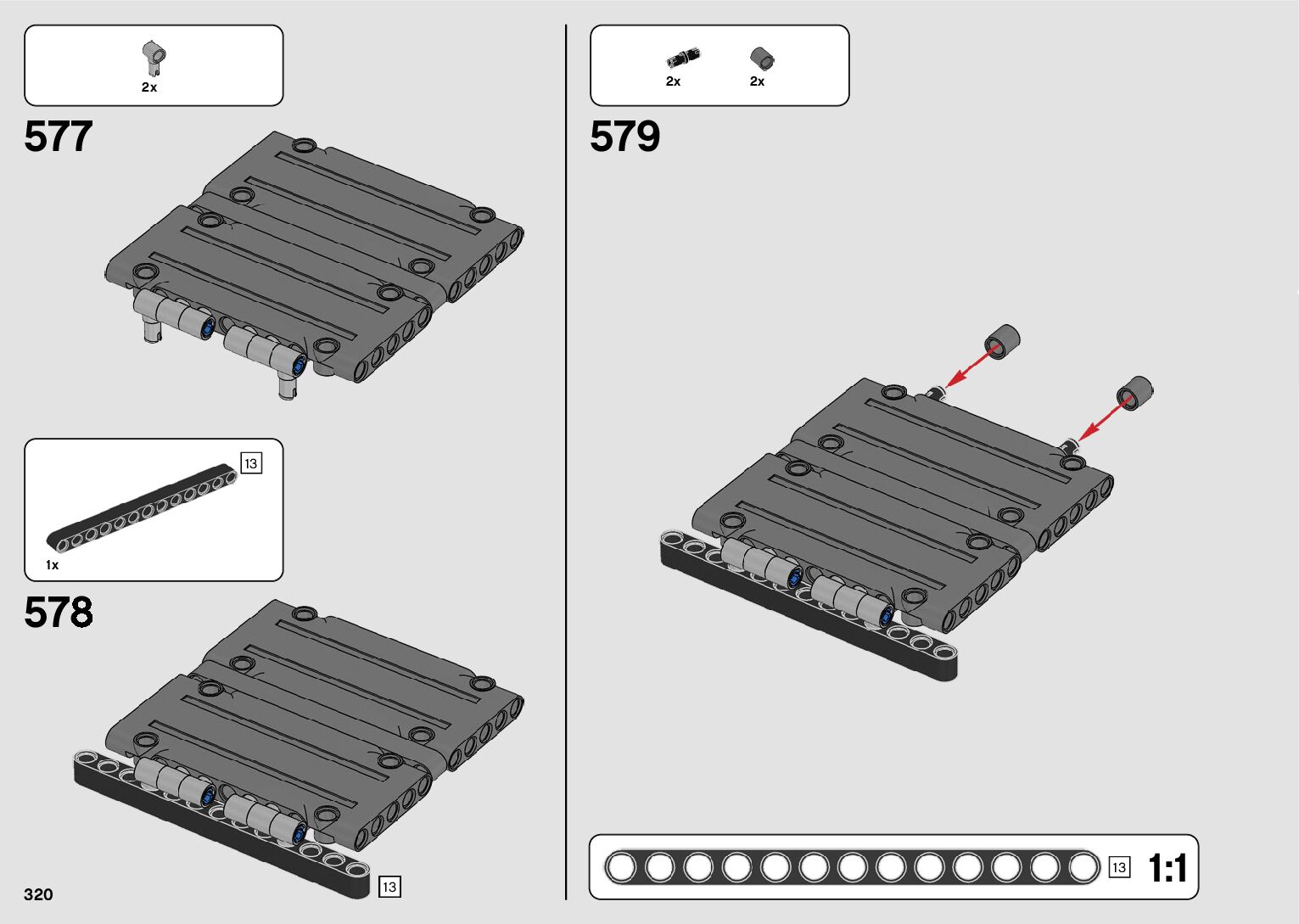 2x

577

13

1x

578

13

320

2x 2x

579

13 1:1