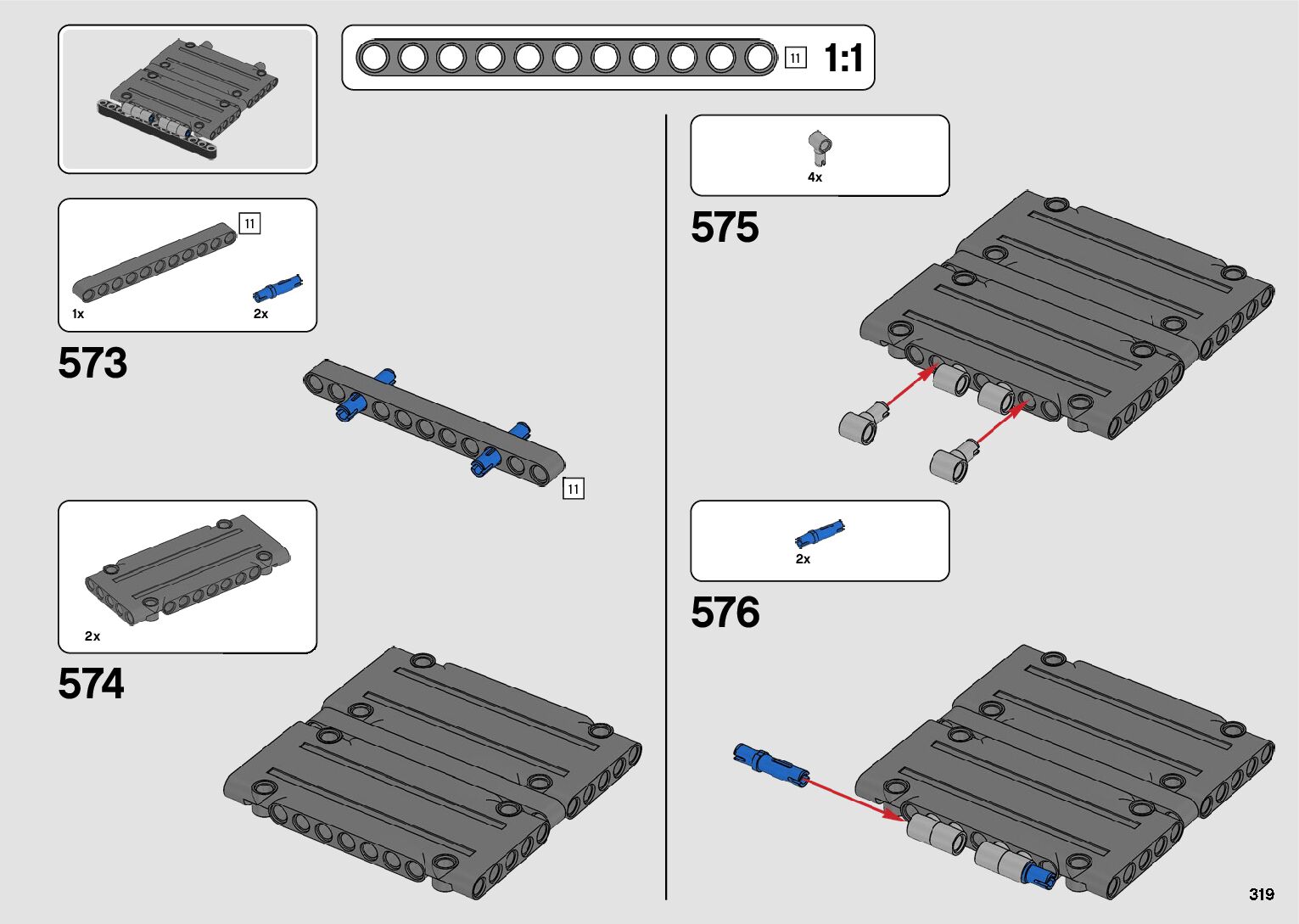 11 1:1

11

1x 2x

573

11

2x

574

4x

575

2x

576

319