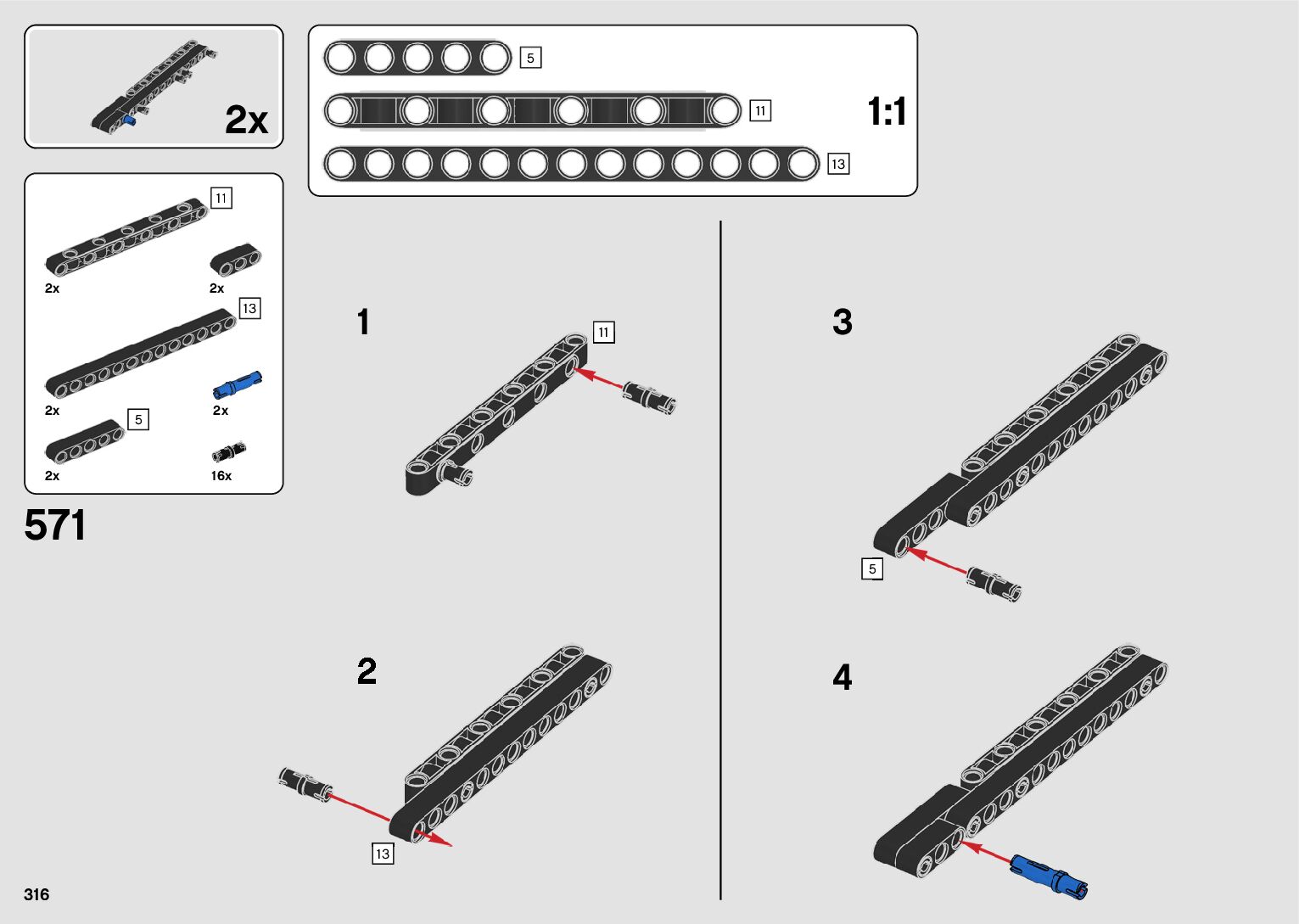 2x

5

11

13

1:1

11

2x

2x

13

2x

2x

5

2x

16x

571

1

11

2

13

3

5

4

316