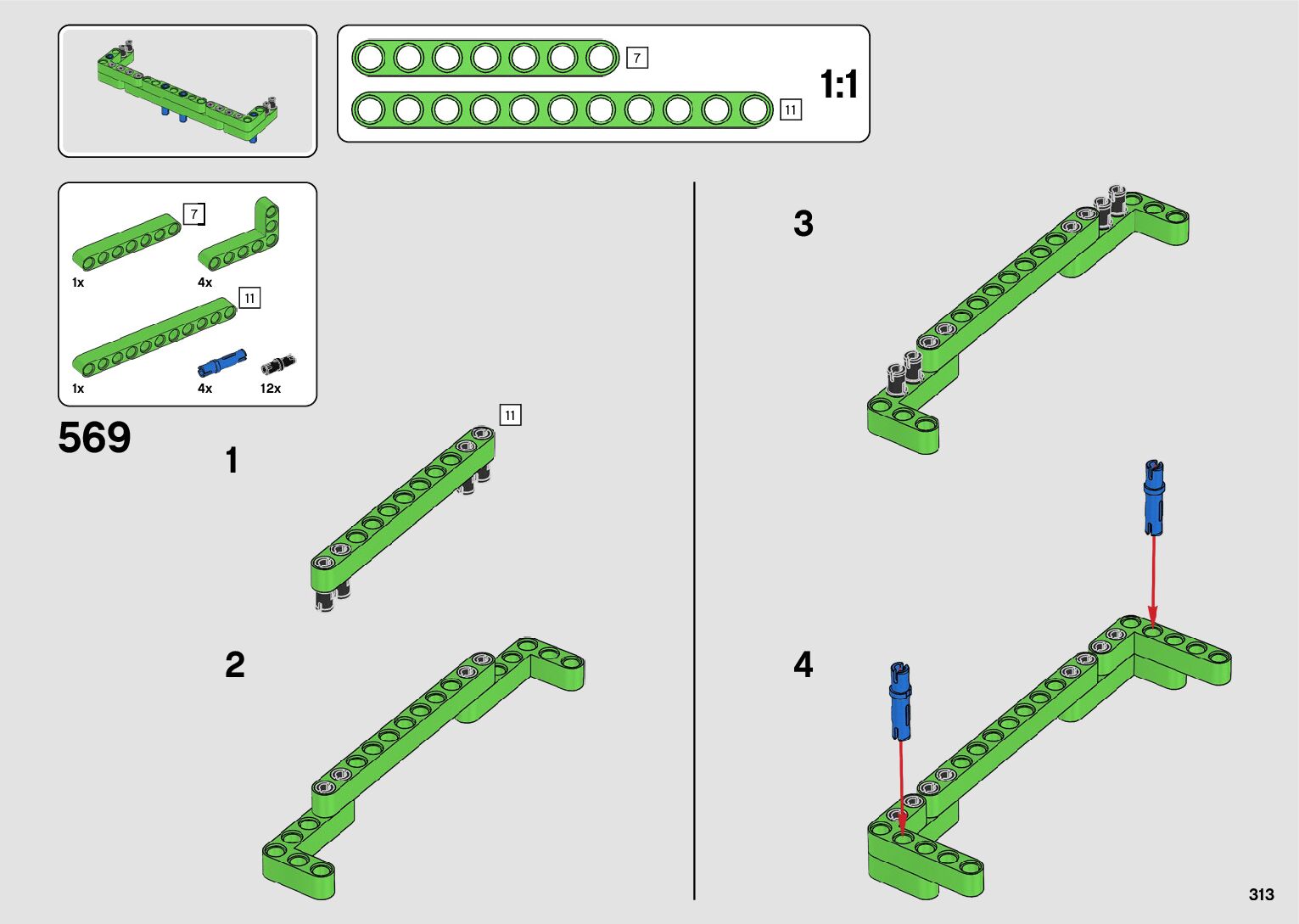 7

11

1:1

7

1x

4x

11

1x

4x

12x

569

1

11

2

3

4

313