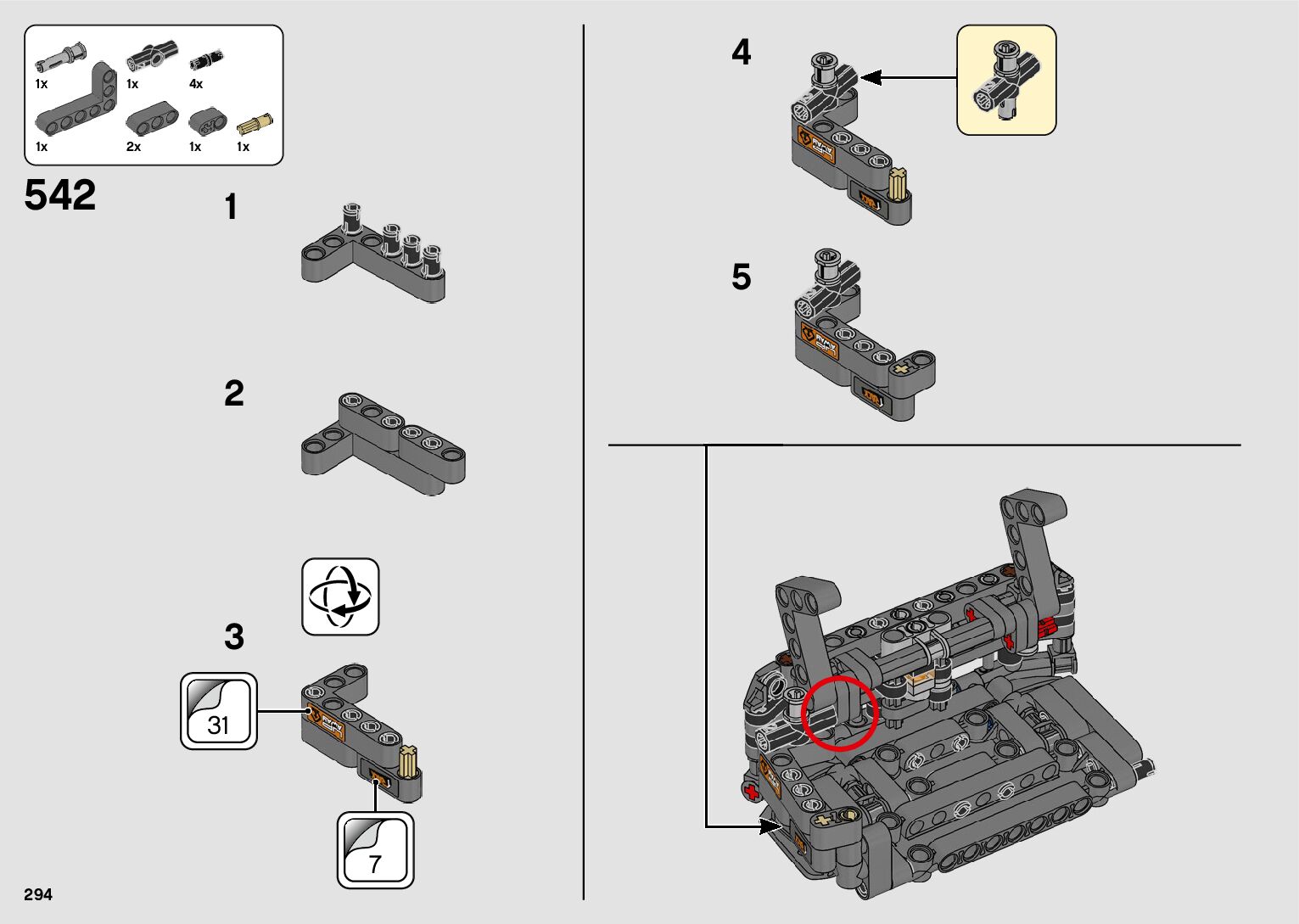 1x 1x 4x
1x 2x 1x 1x

542

1

2

3

31

7

4

5

294