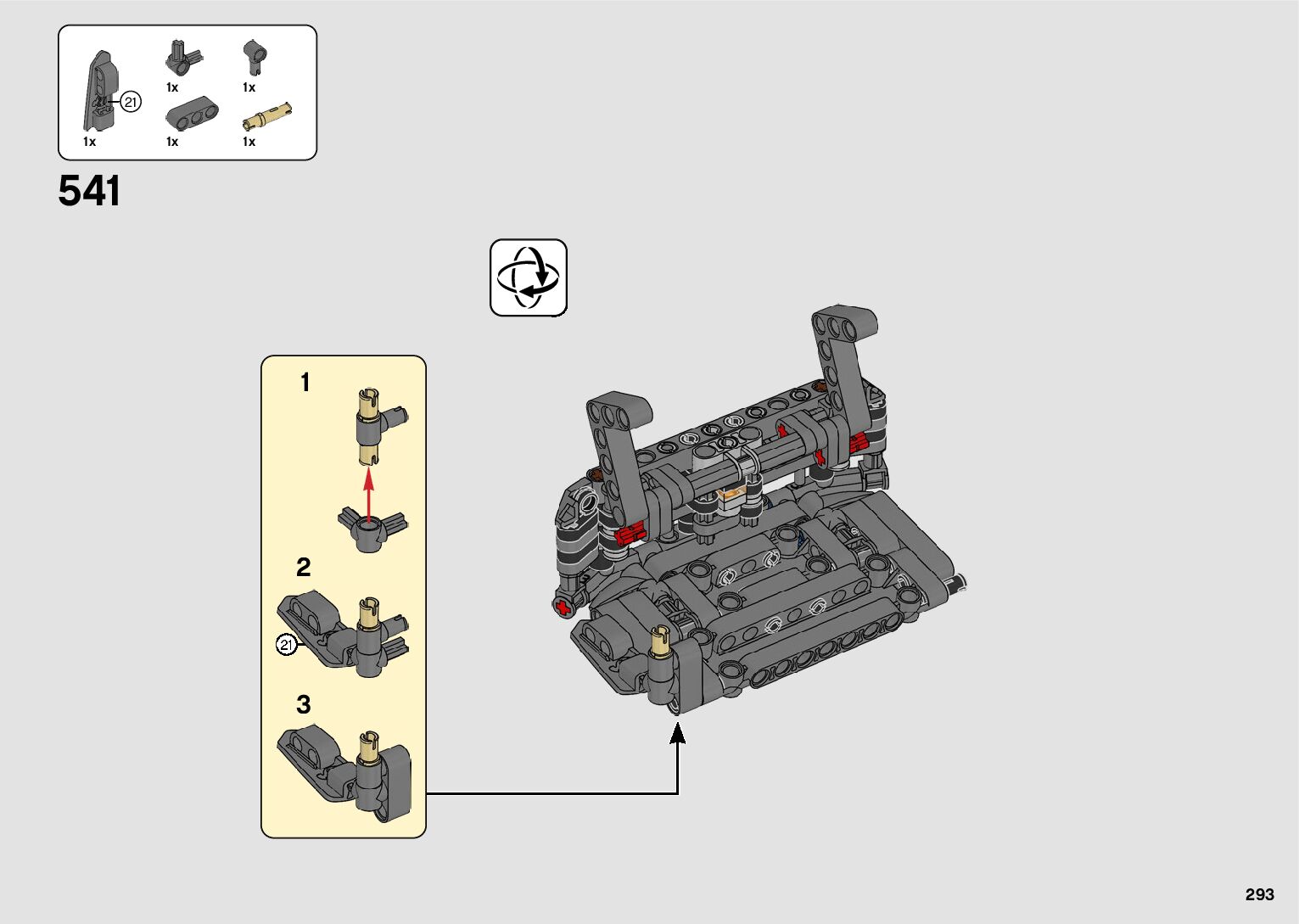 21
1x
1x
1x
1x
1x

541

1

2

21

3

293