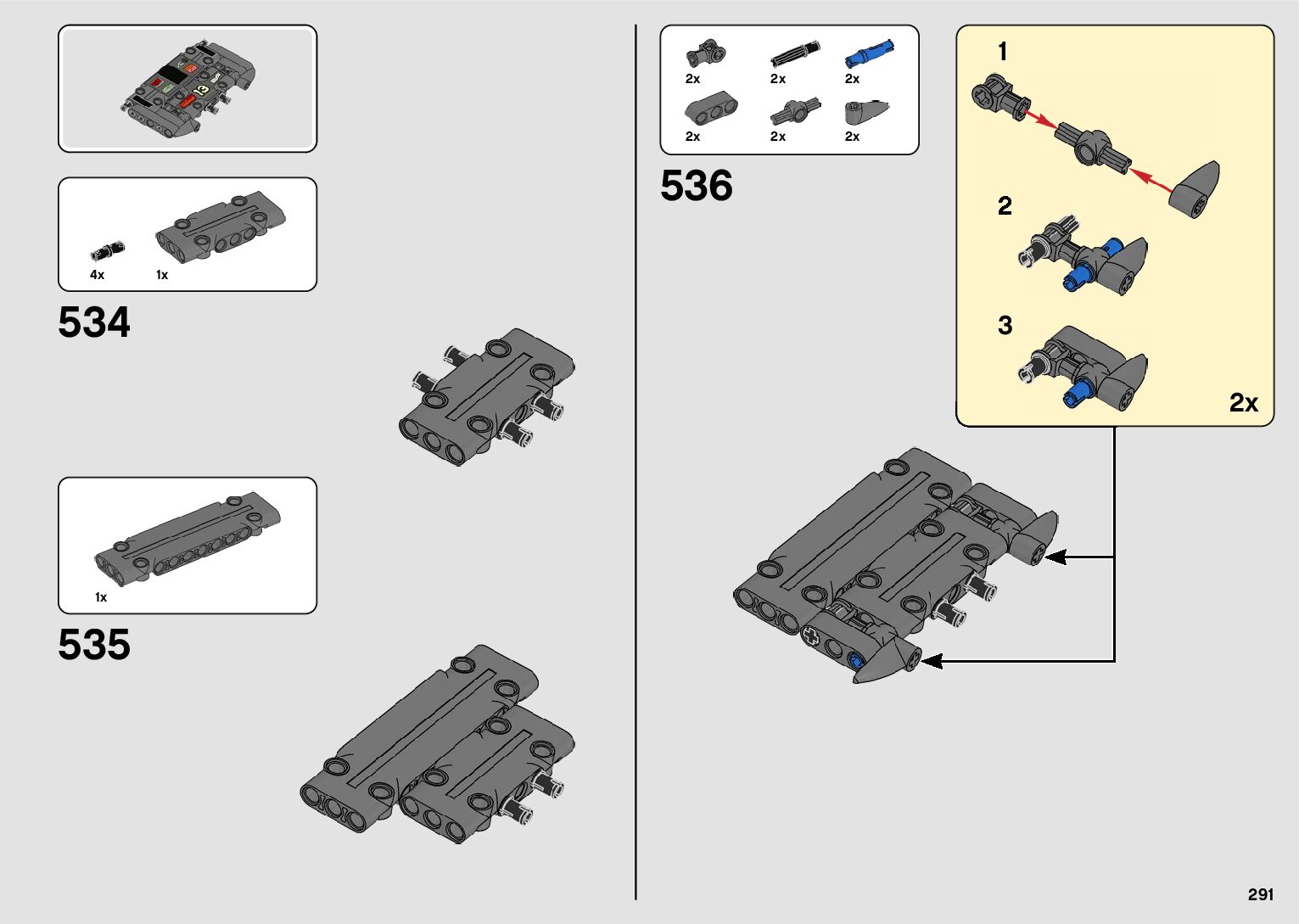 13

4x 1x

534

1x

535

2x 2x 2x
2x 2x 2x

536

1

2

3

2x

291