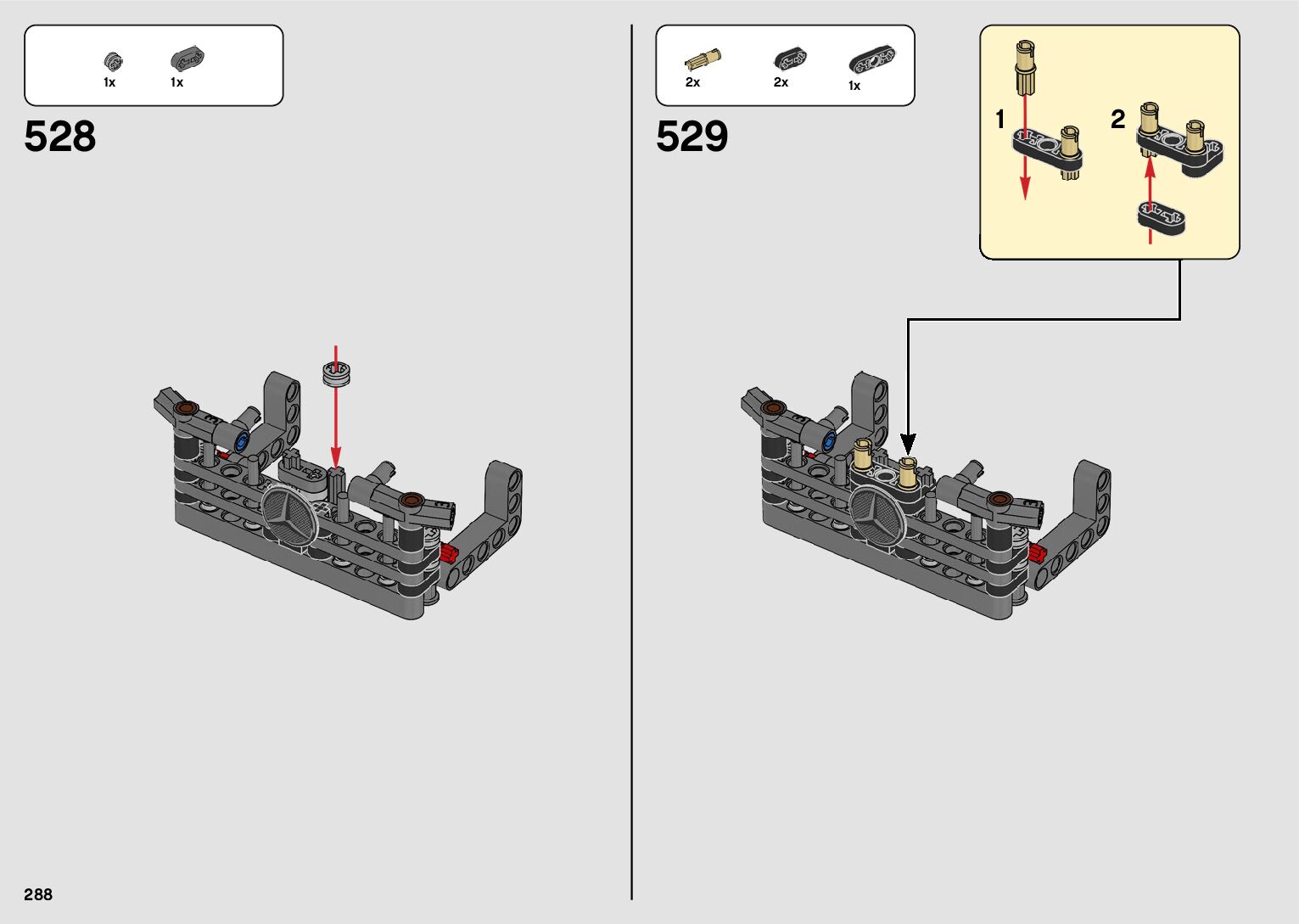 1x 1x

528

2x 2x 1x

529

1

2

288