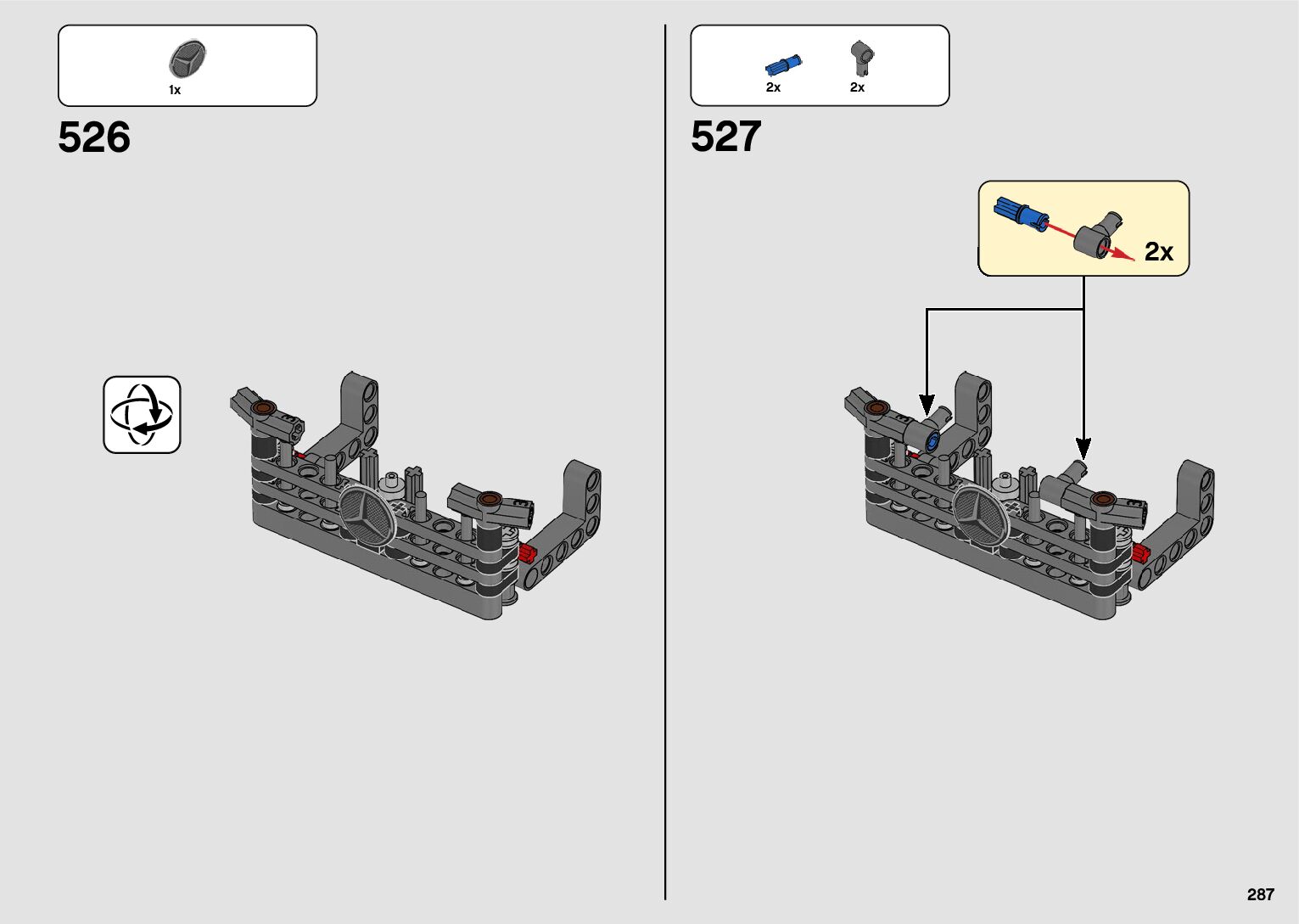 1x

526

2x 2x

527

2x

287