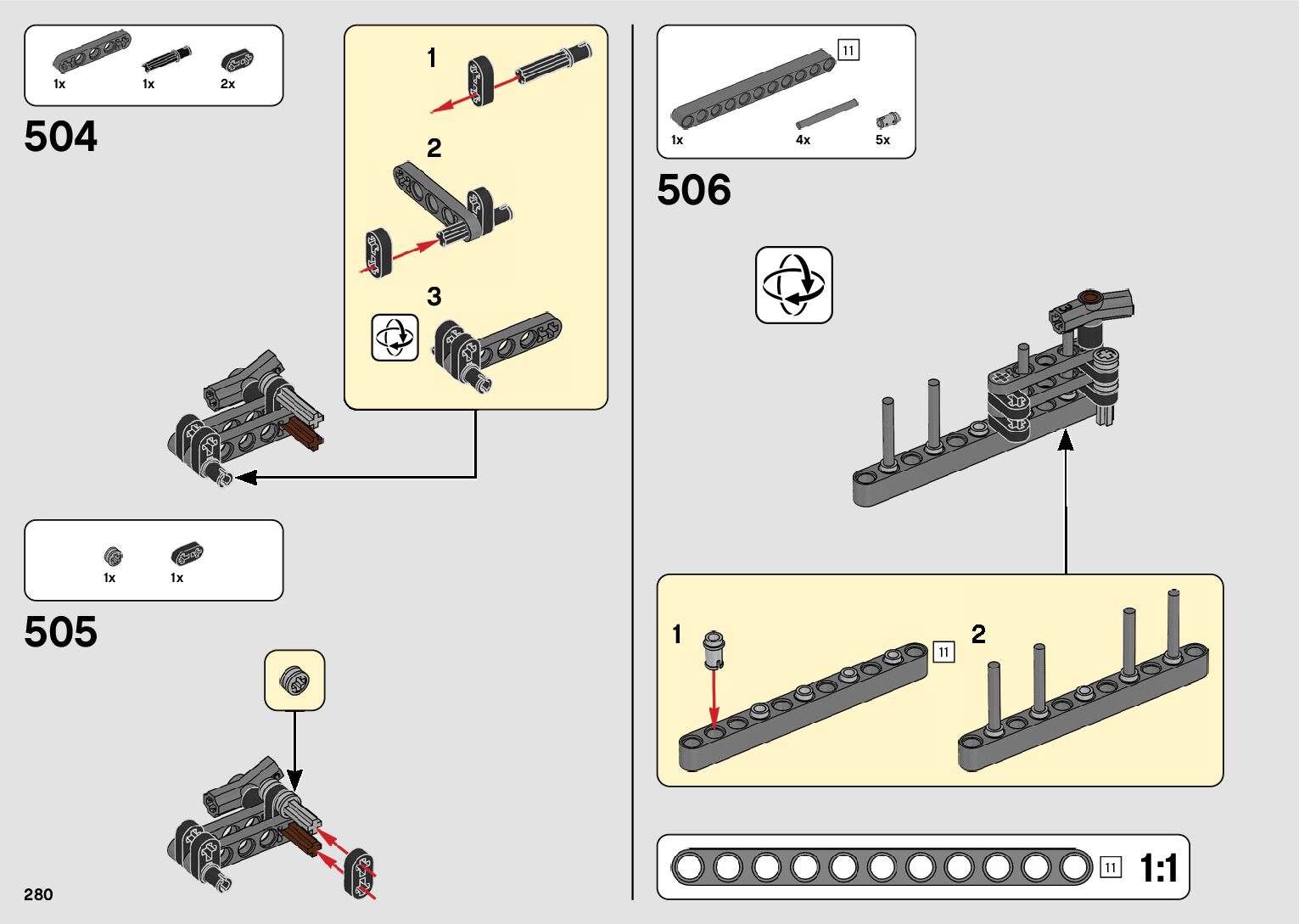 1x 1x 2x

504

1

2

3

1x 1x

505

280

11

1x 4x 5x

506

1

11

2

11

1:1