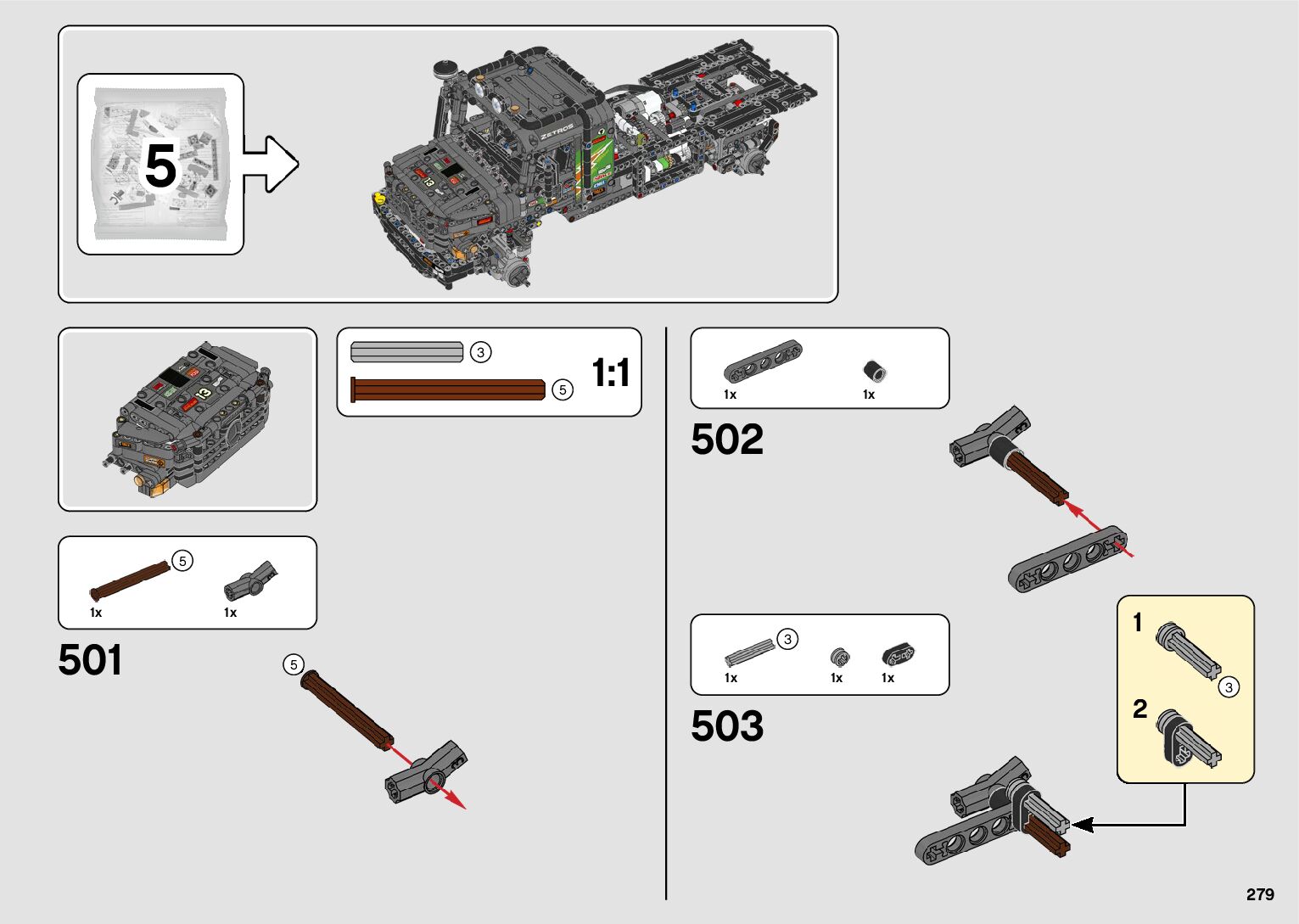 5

ZETROS

3
5
1:1

5
1x
1x

501

5

1x
1x

502

3
1x
1x
1x

503

1
3
2

279