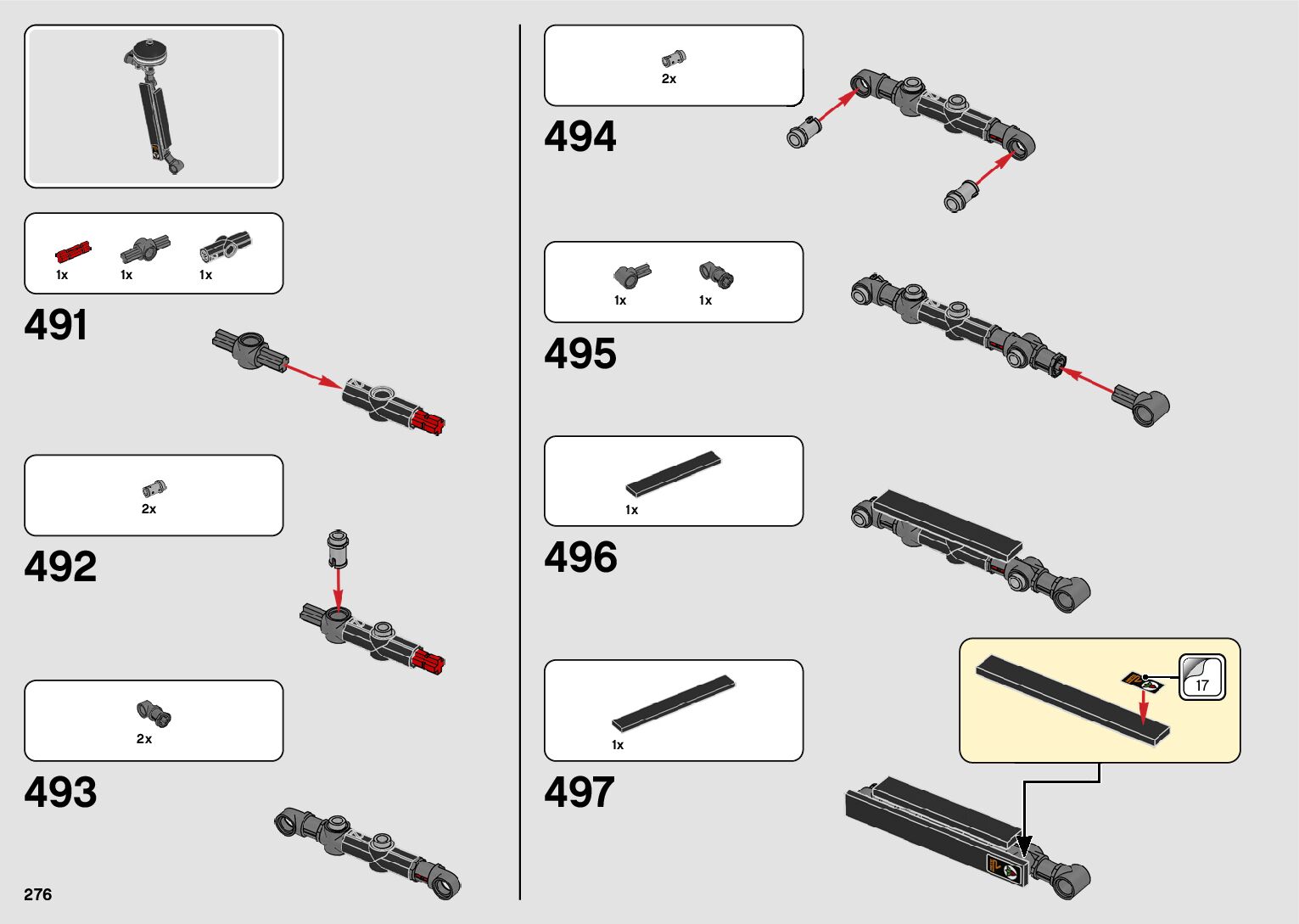 1x 1x 1x

491

2x

492

2x

493

276

2x

494

1x 1x

495

1x

496

1x

497

17