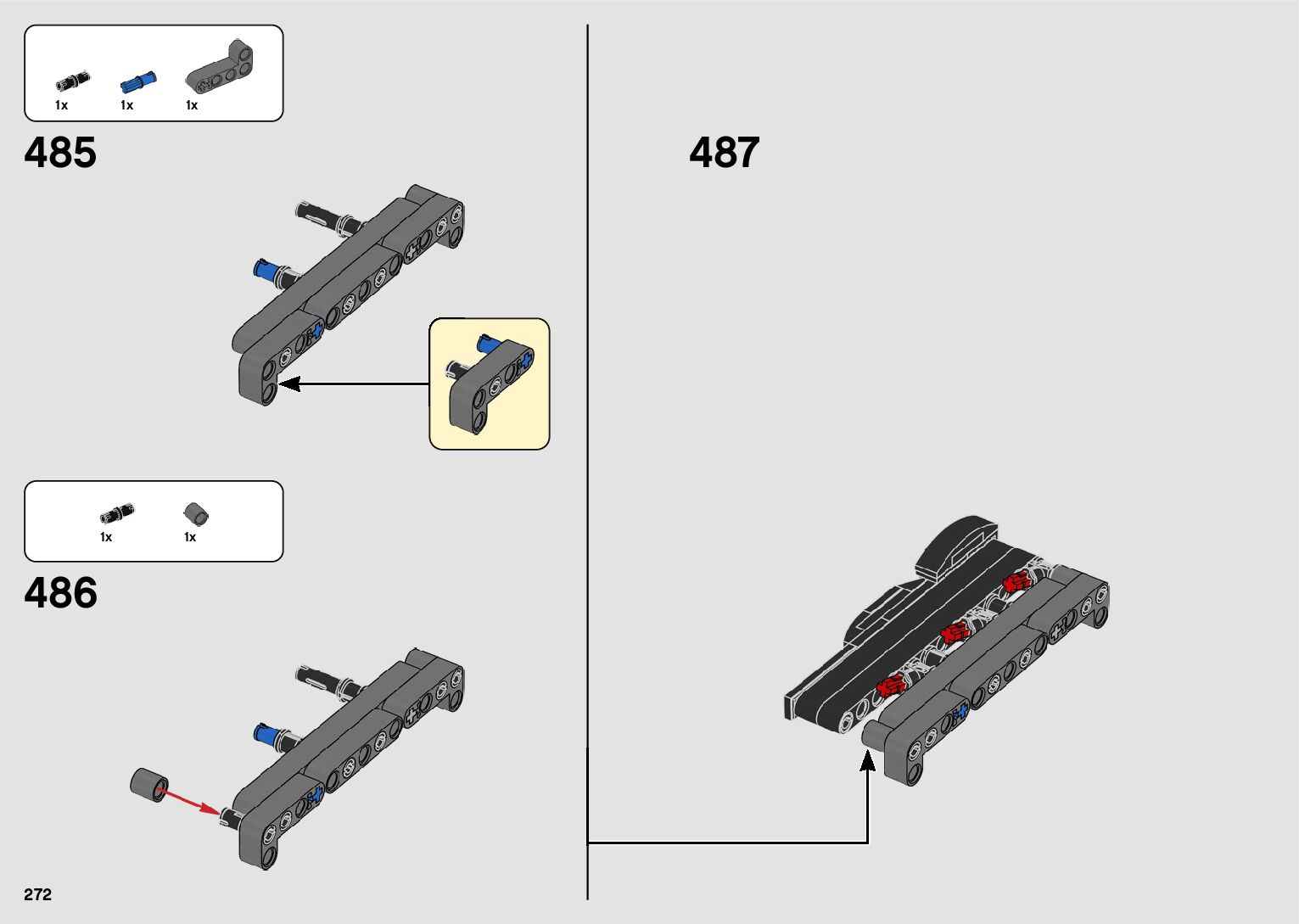 1x 1x 1x

485

1x 1x

486

487

272