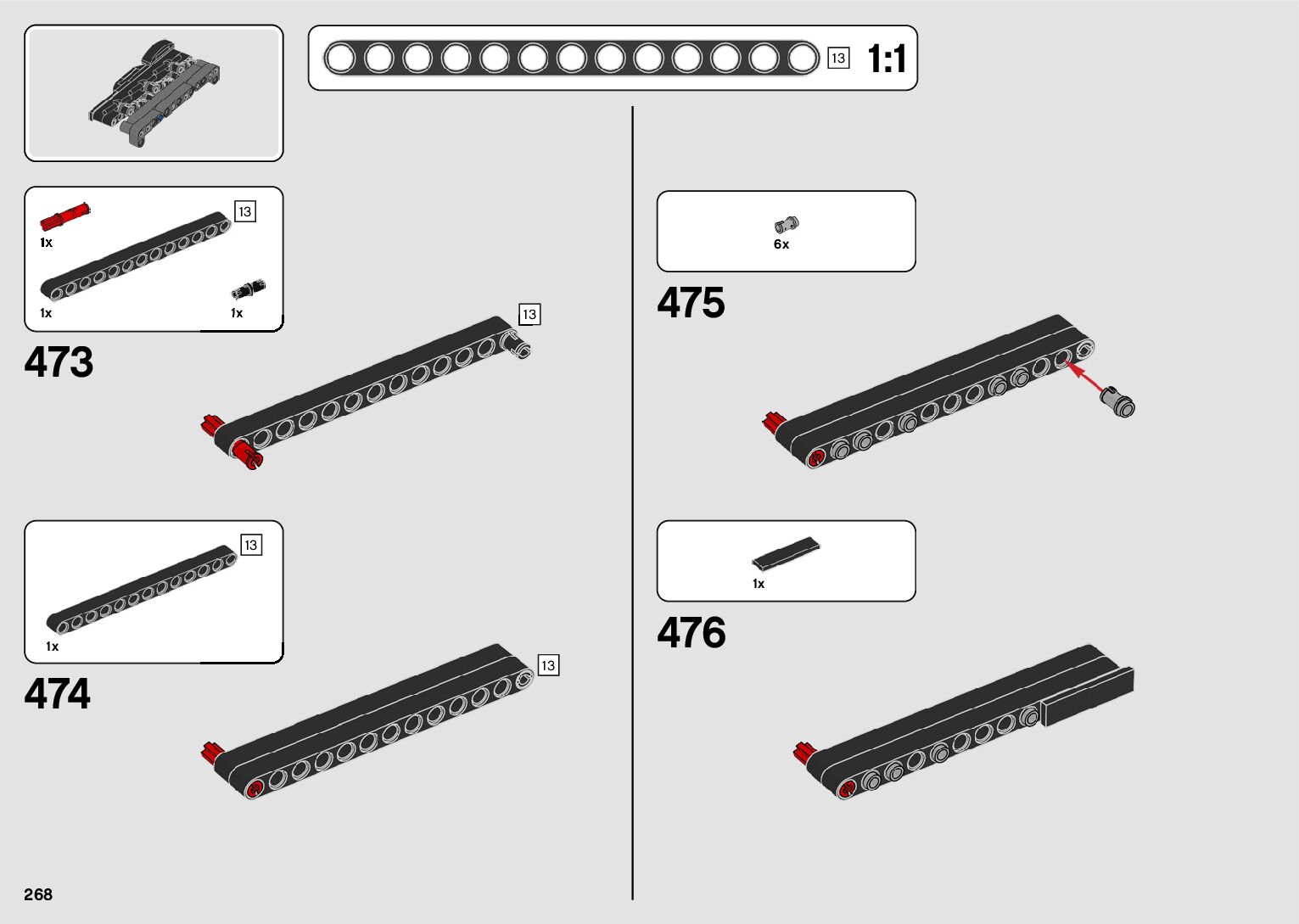 13 1:1

13
1x
1x
1x

473

13

13
1x

474

13

6x

475

1x

476

268