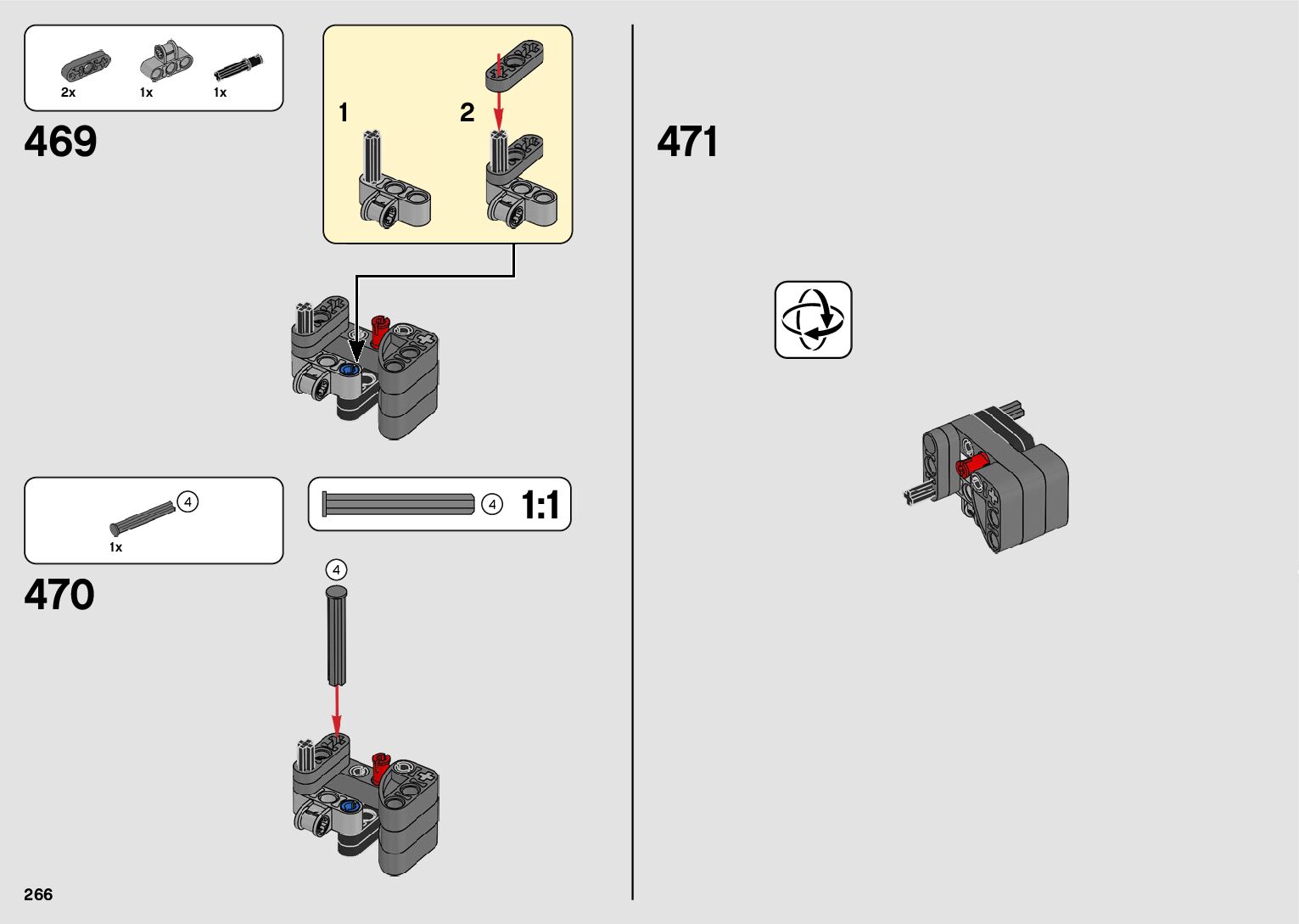 2x 1x 1x

469

1

2

4

1x

4

1:1

470

4

266

471