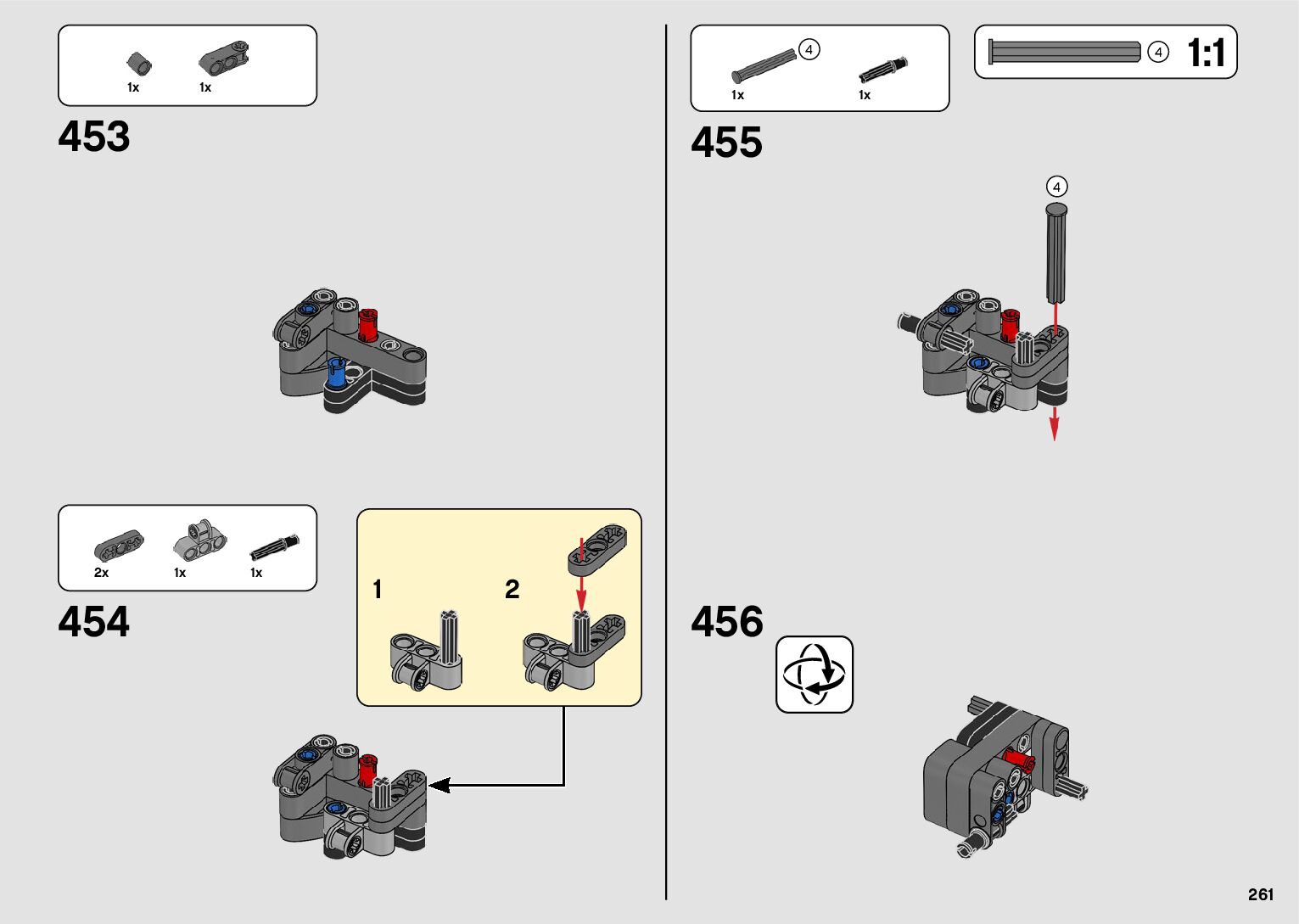 1x 1x

453

2x 1x 1x

454

1

2

4

1x 1x

4 1:1

455

4

456

261