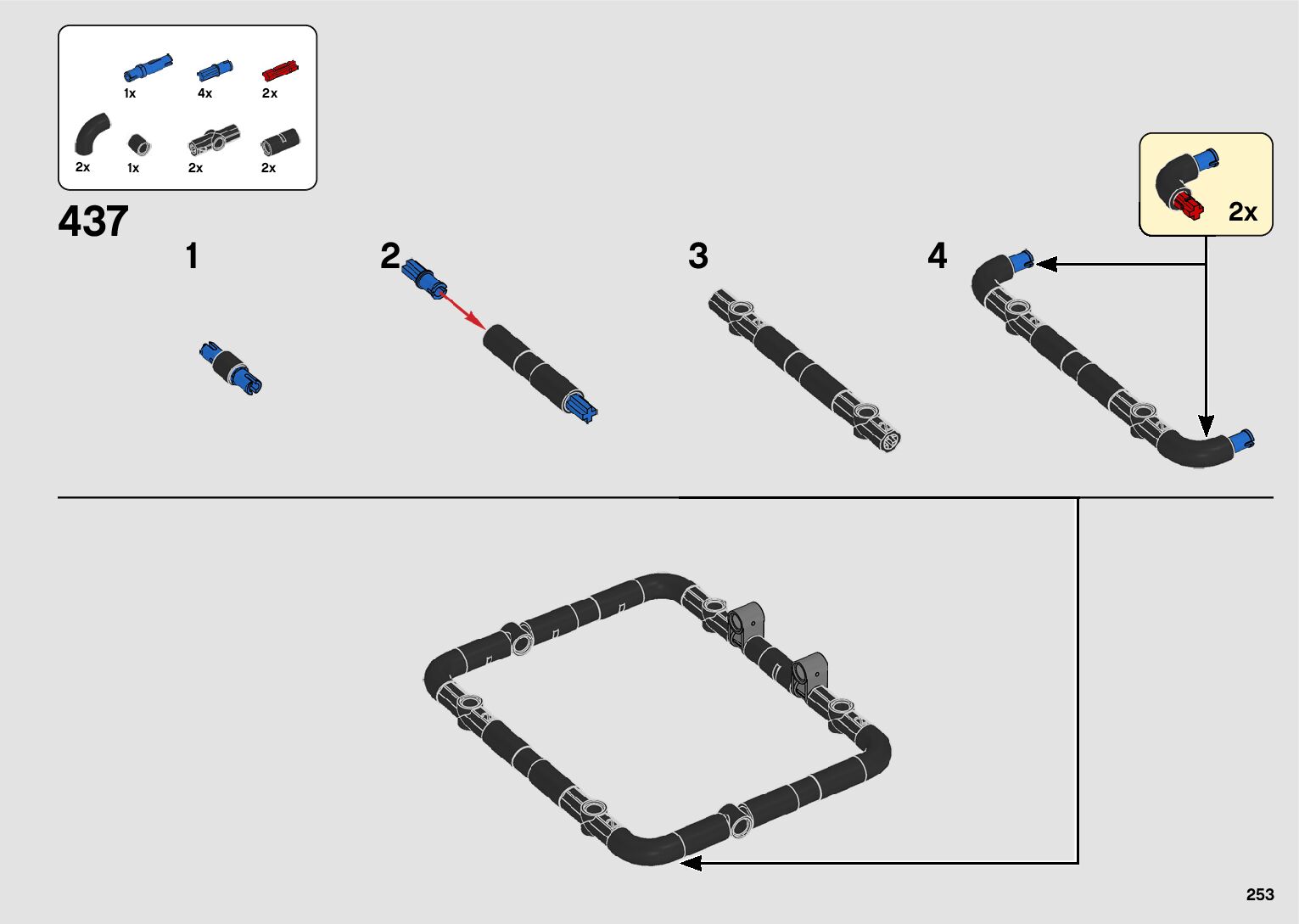 1x 4x 2x
2x 1x 2x 2x

437

1

2

3

4

2x

253