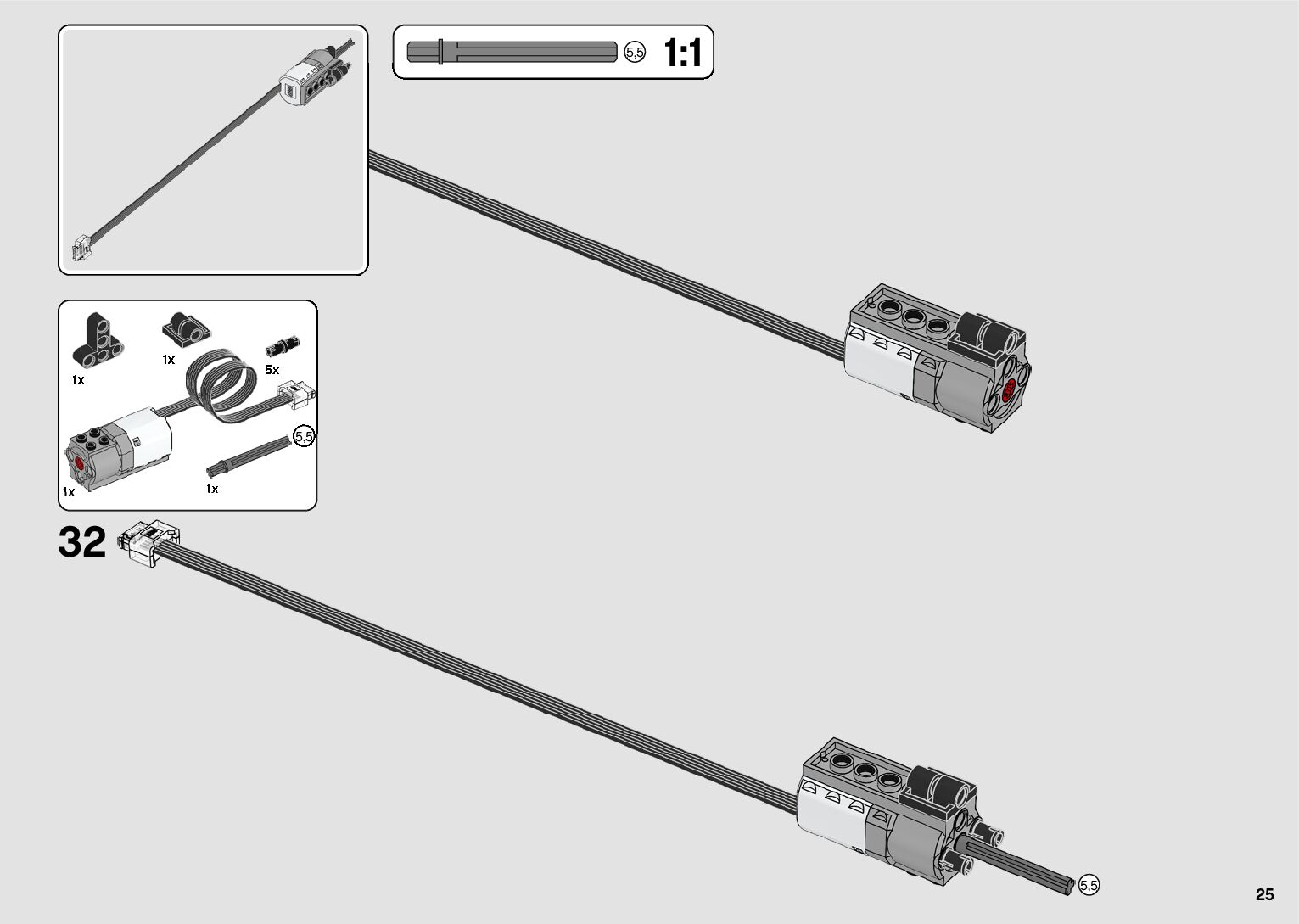 5,5 1:1

1x
1x
5x
5,5
1x
1x

32

5,5

25