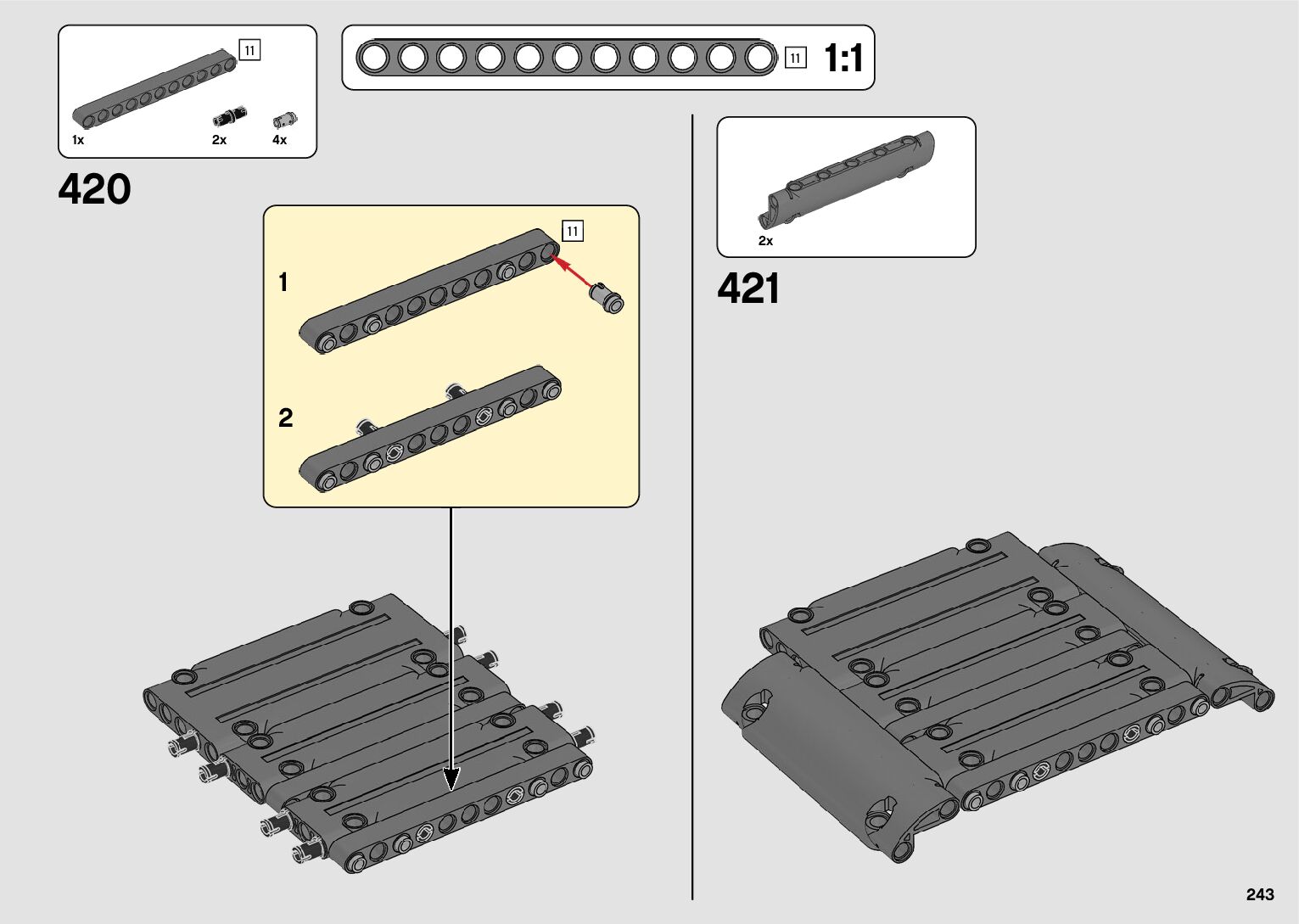 11
1x
2x
4x

11 1:1

420

11
1

2

2x

421

243