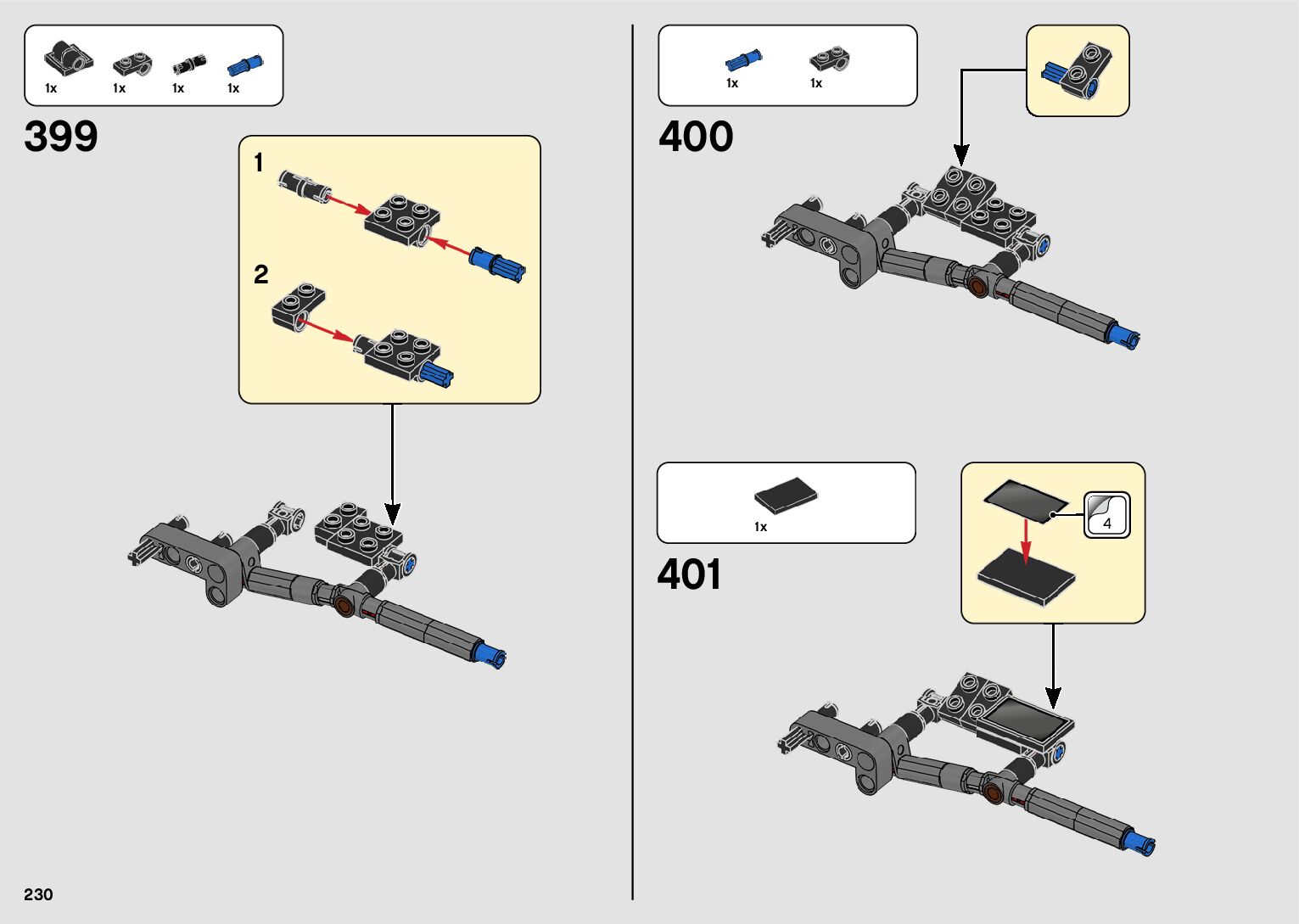 1x 1x 1x 1x

399

1

2

1x 1x

400

1x

401

4

230