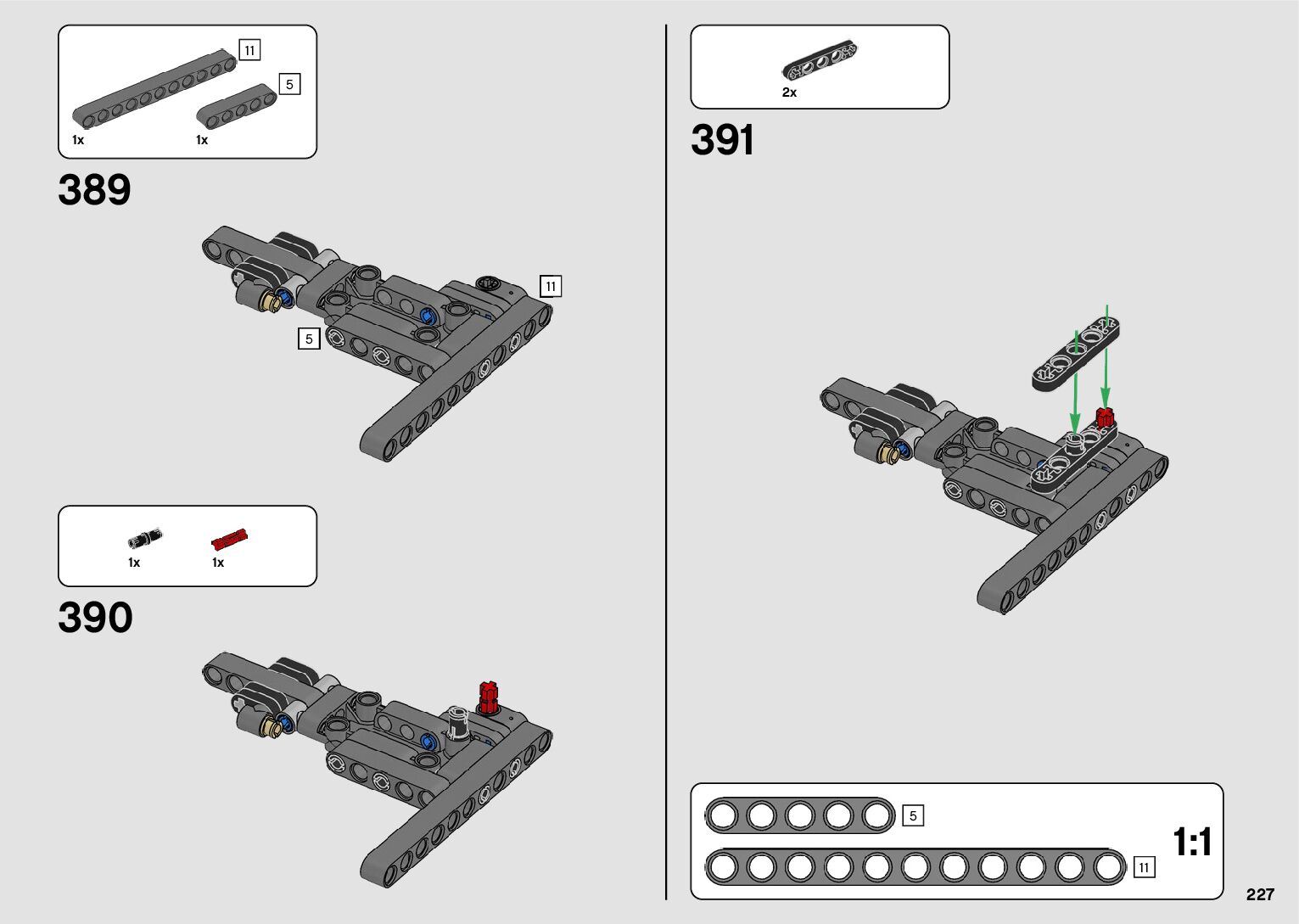 11

5

1x

1x

389

11

5

1x

1x

390

2x

391

5

11

1:1

227