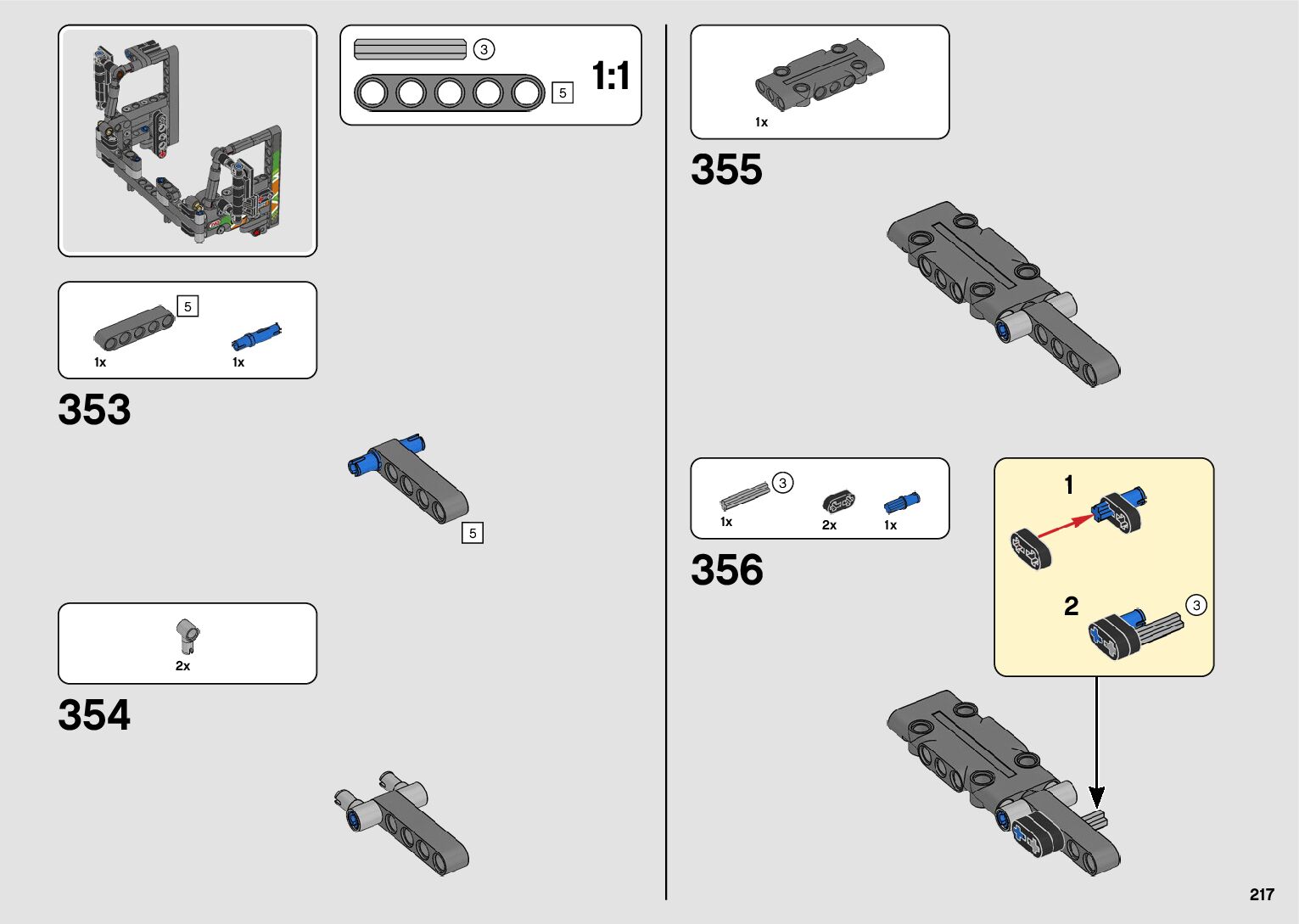 3
5
1:1

5
1x
1x

353

5

2x

354

1x

355

3
1x
2x
1x

356

1
2
3

217