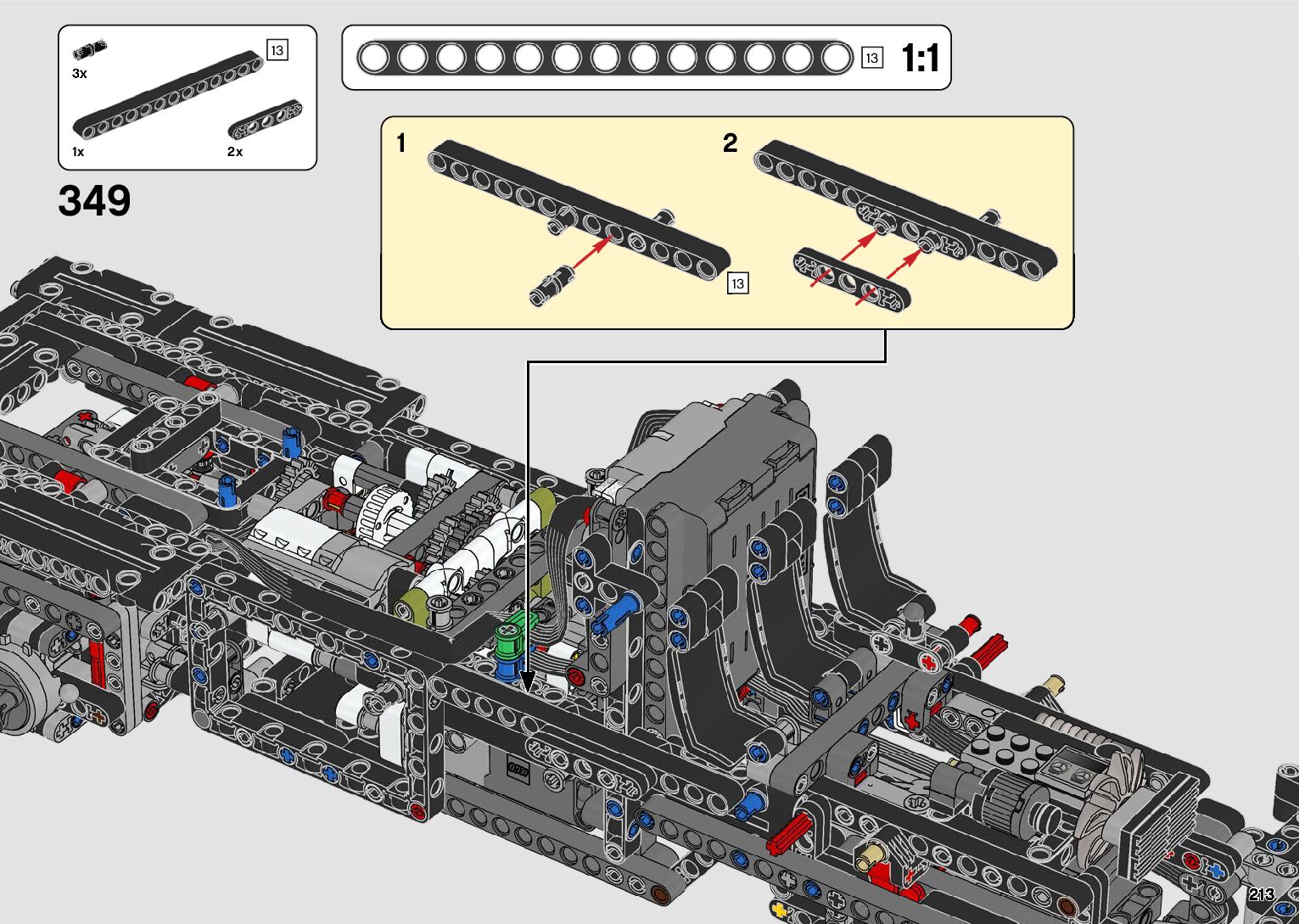 3x
13
1x
2x
13
1:1
349
1
13
2
213