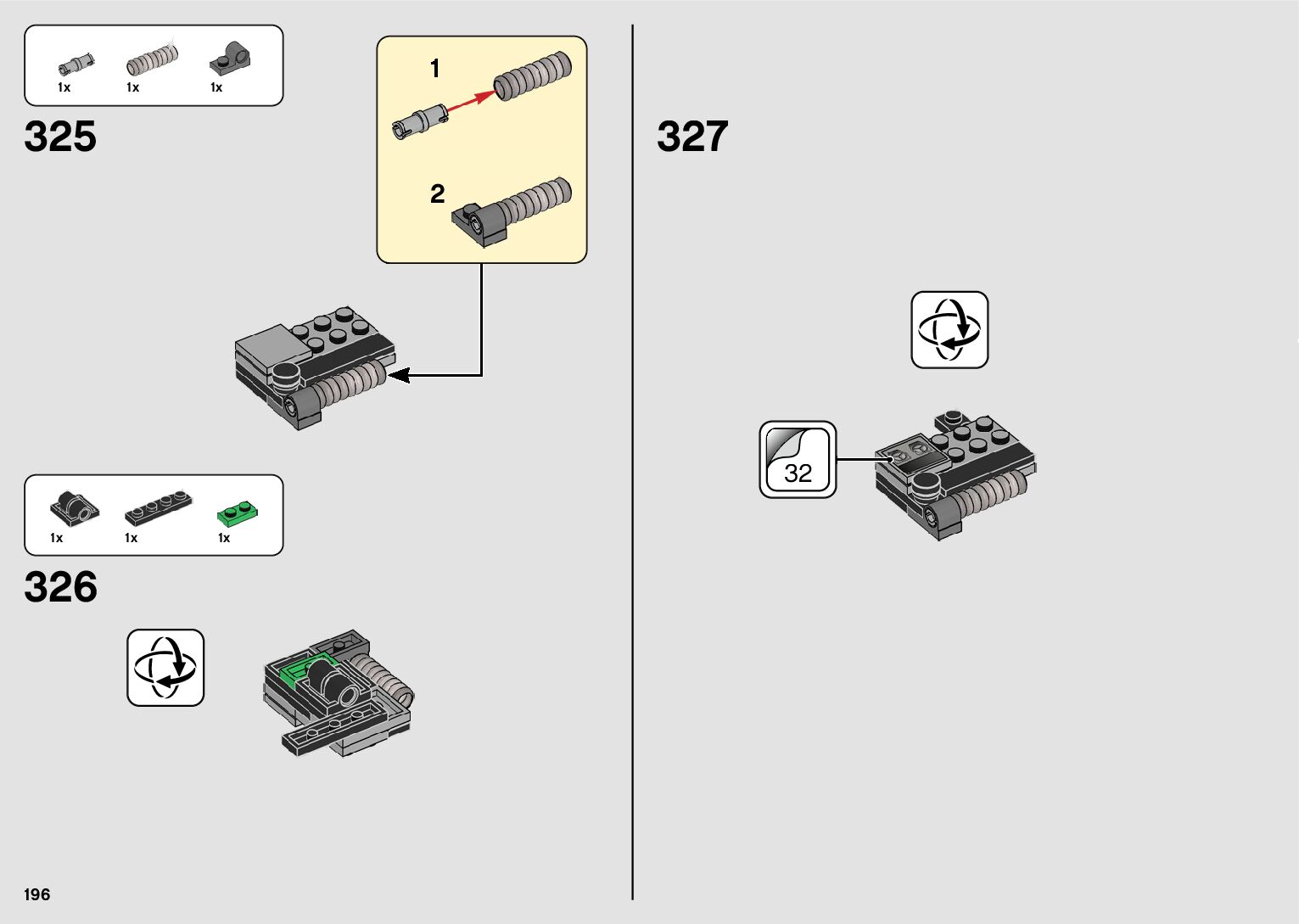 1x 1x 1x

325

1

2

1x 1x 1x

326

327

32

196