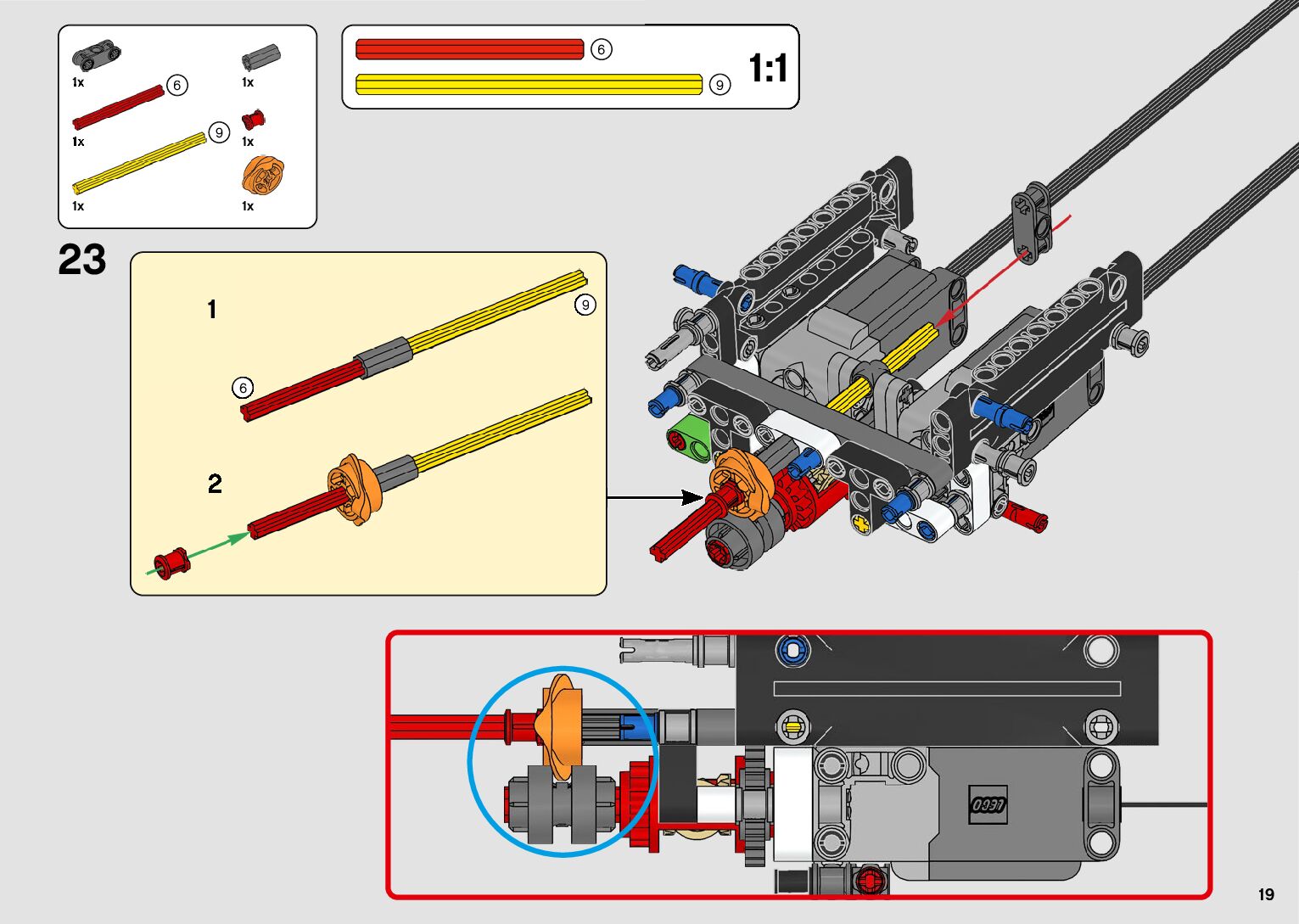 1x
1x
6
1x
1x
9
1x
1x

6
9
1:1

23

1
9
6
2

LEGO

19