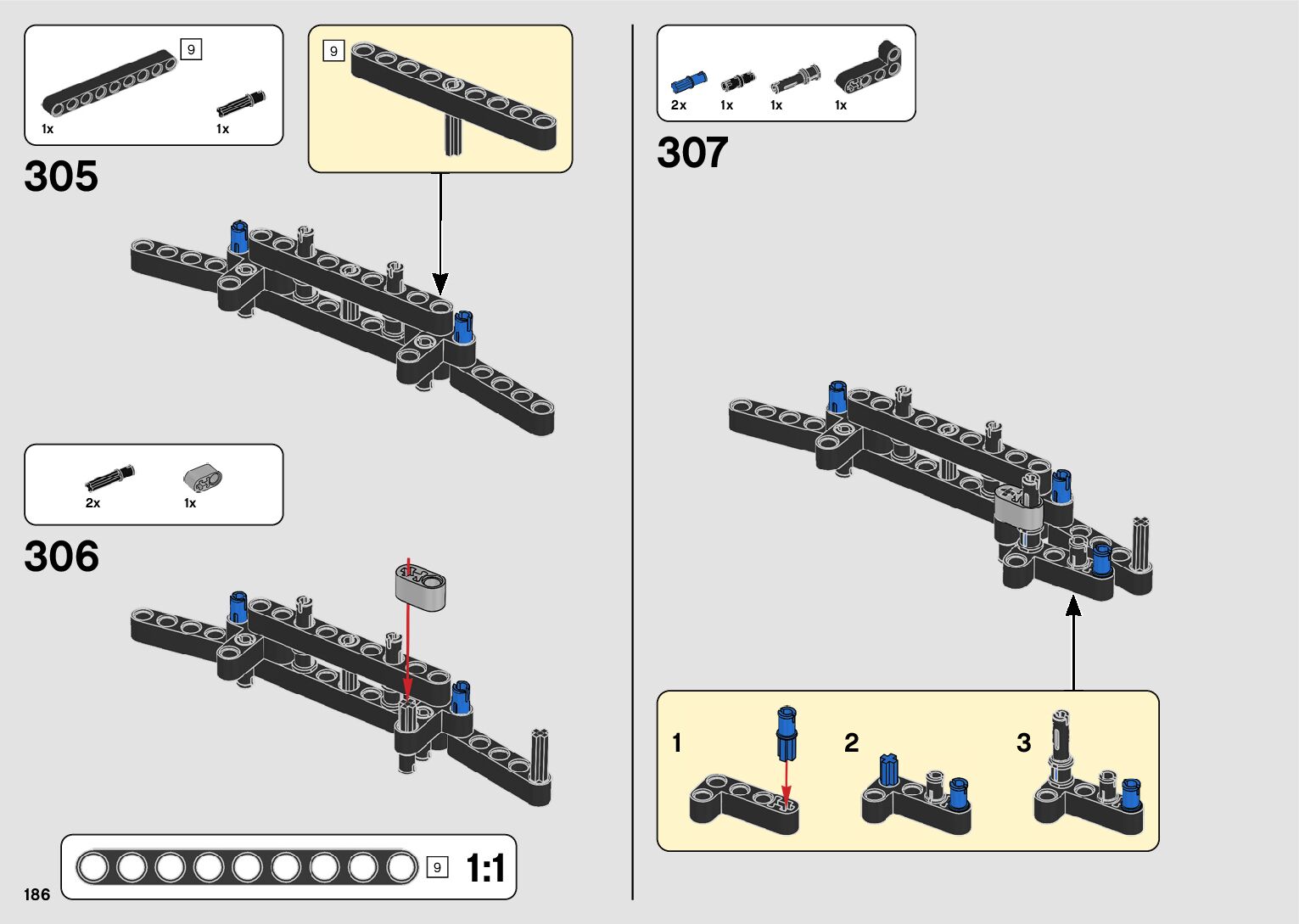 9
1x
1x

9

305

2x
1x

306

9
1:1

186

2x
1x
1x
1x

307

1
2
3