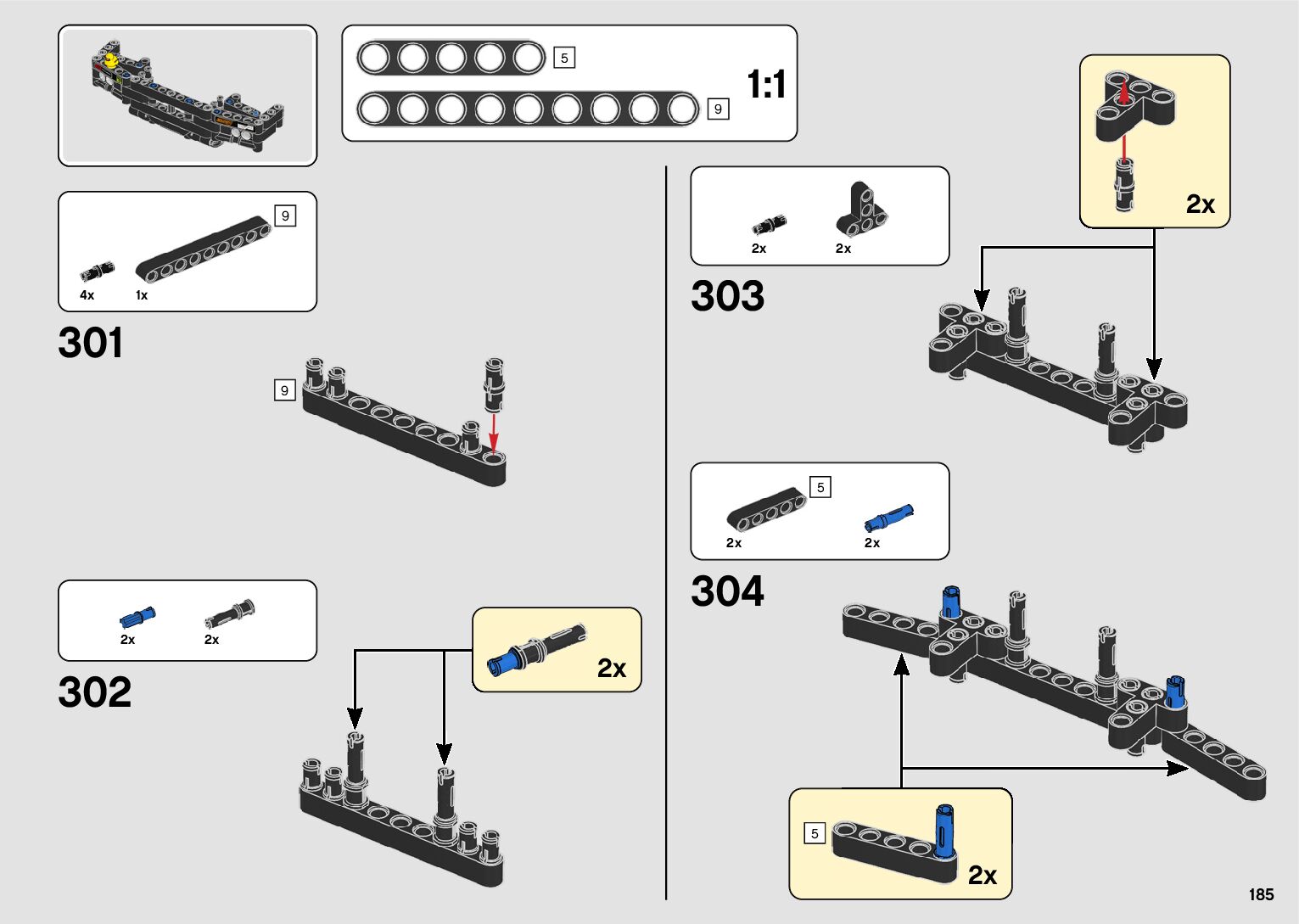 5
9
1:1

9
4x
1x
301
9

2x
2x
302
2x

2x
2x
303
2x

5
2x
2x
304
5
2x

185