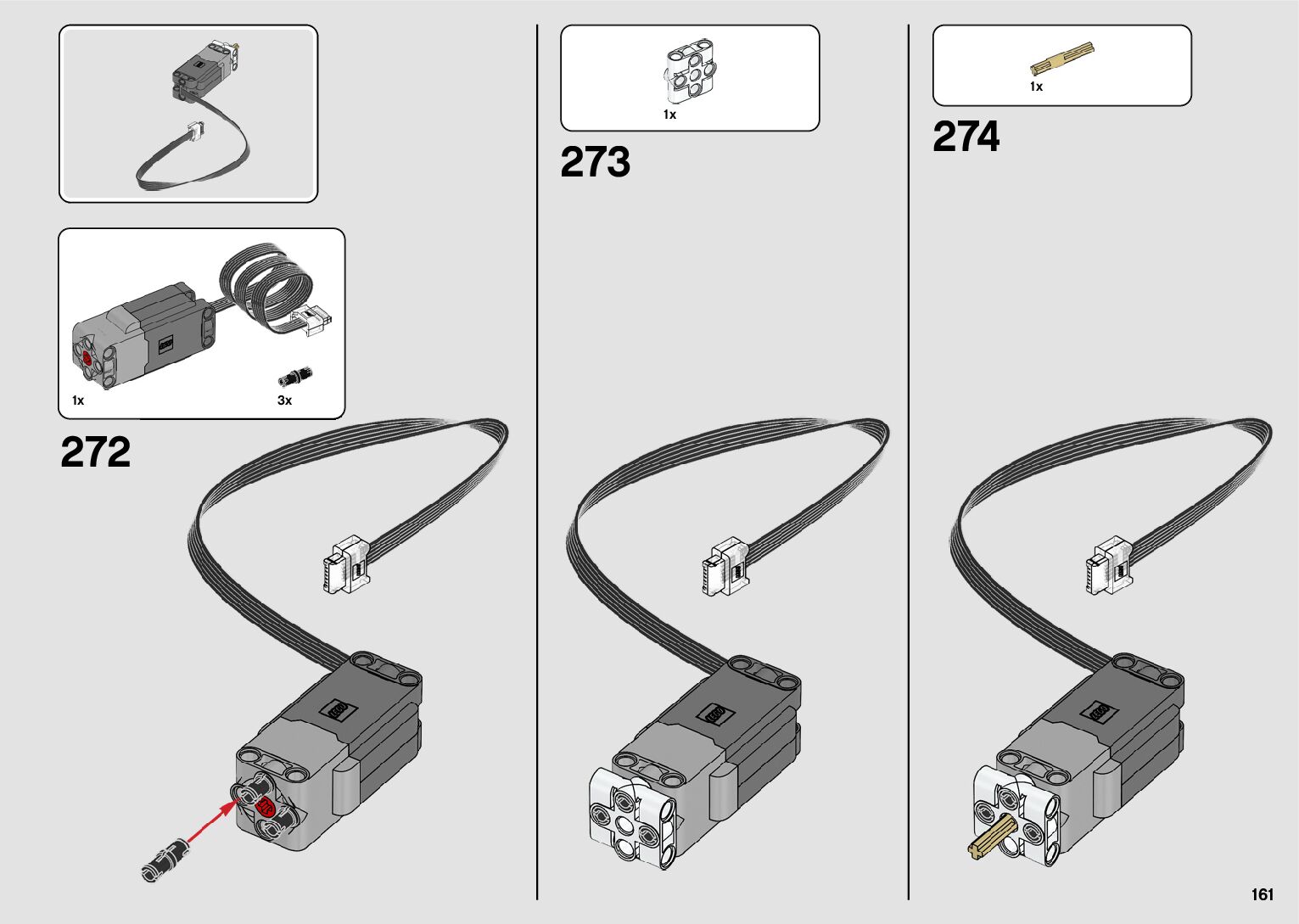 1x

3x

272

1x

273

1x

274

161