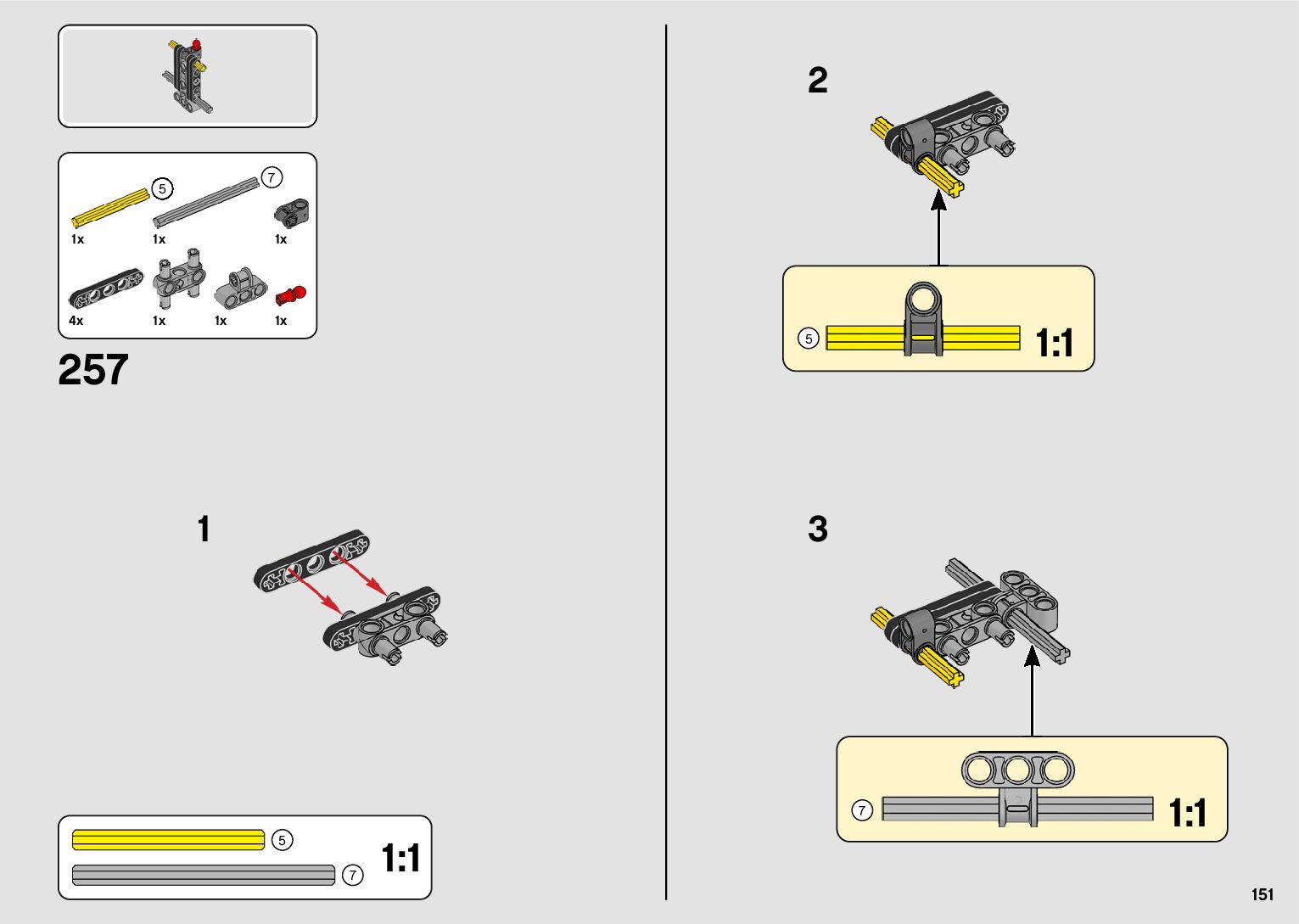 5
7
1x
1x
1x
4x
1x
1x
1x

257

1

5
7
1:1

2

5
1:1

3

7
1:1

151