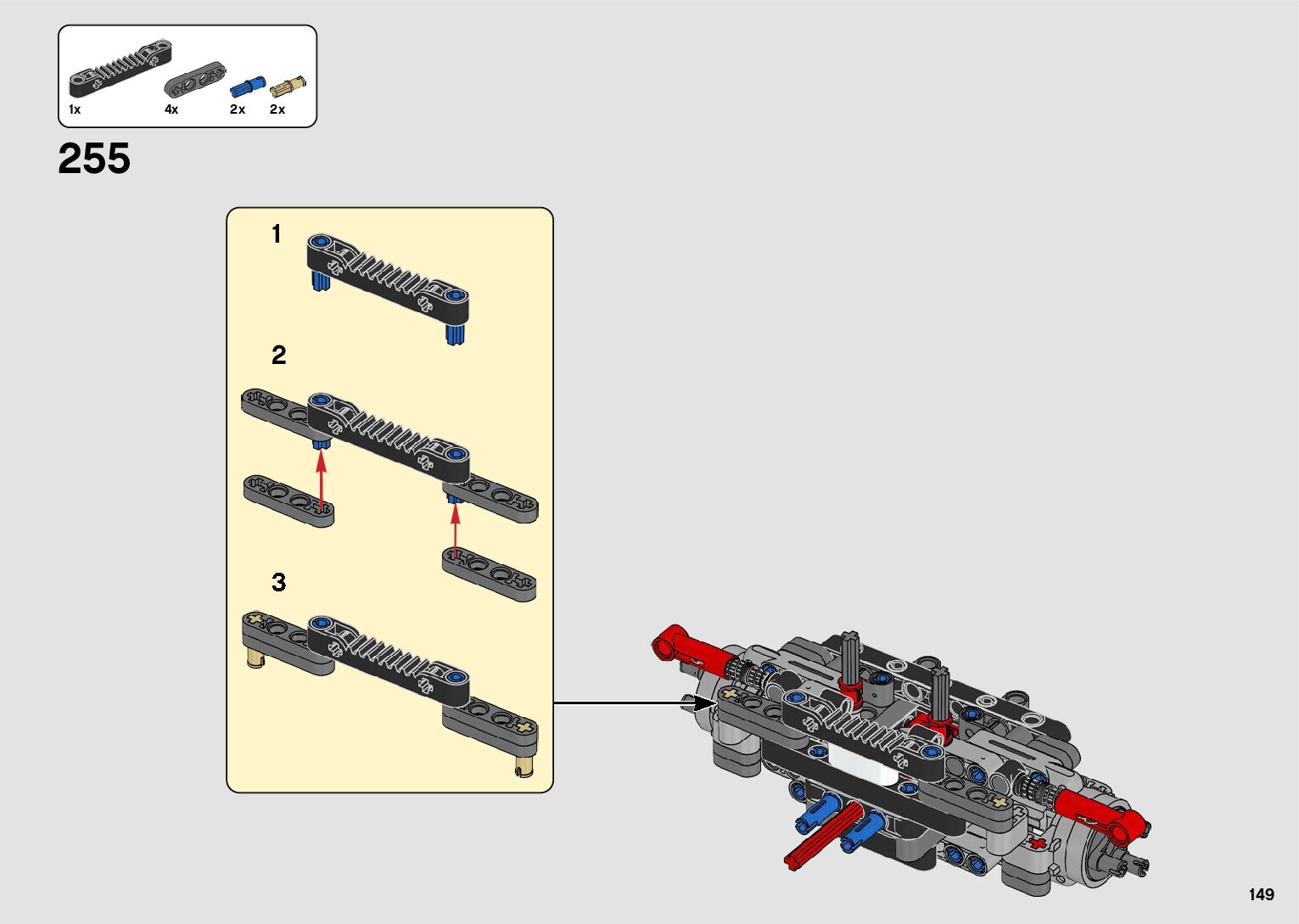 1x
4x
2x
2x

255

1

2

3

149