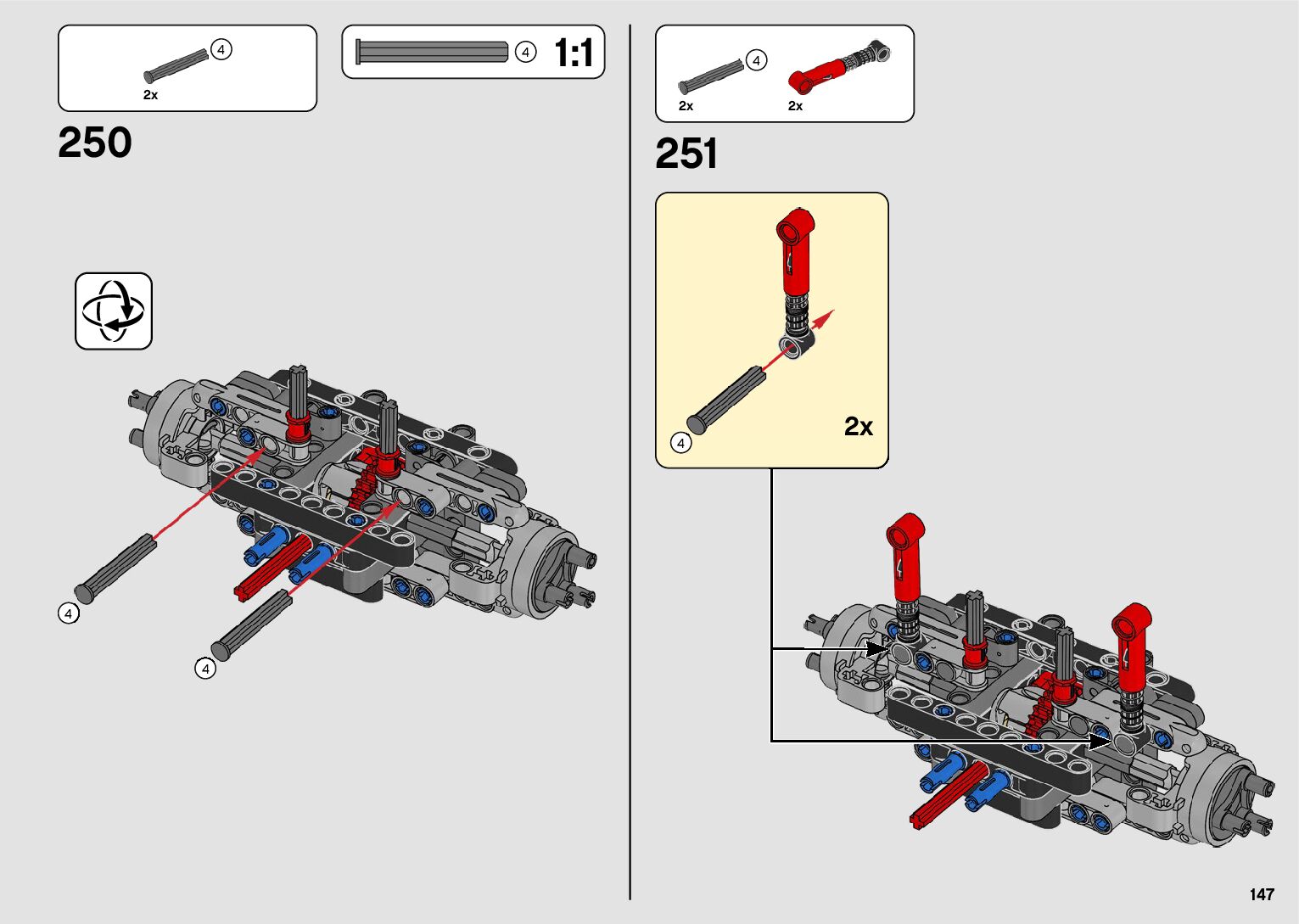 4
2x

4 1:1

250

4

4

4
2x
2x

251

4
2x

147