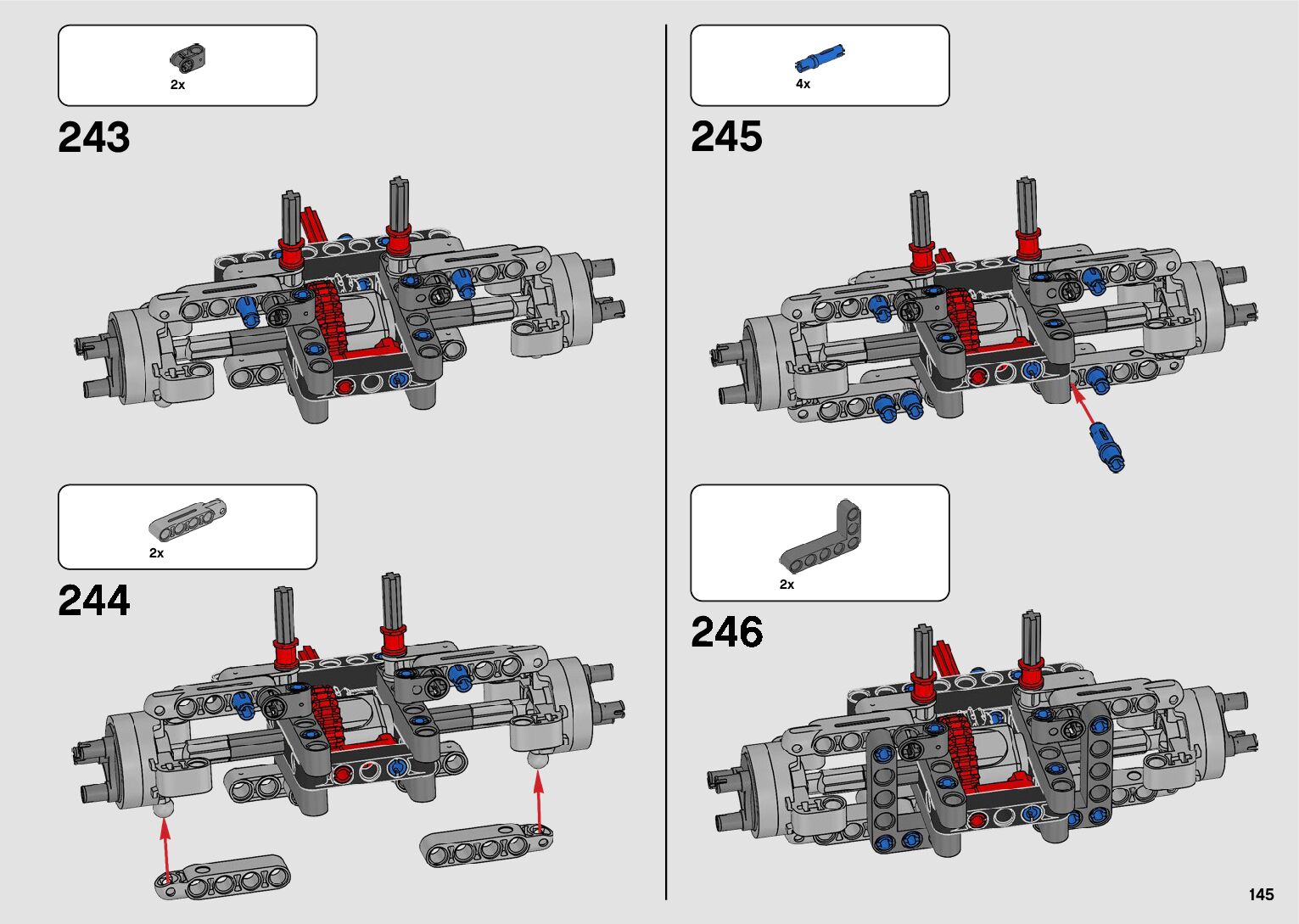 2x

243

2x

244

4x

245

2x

246

145