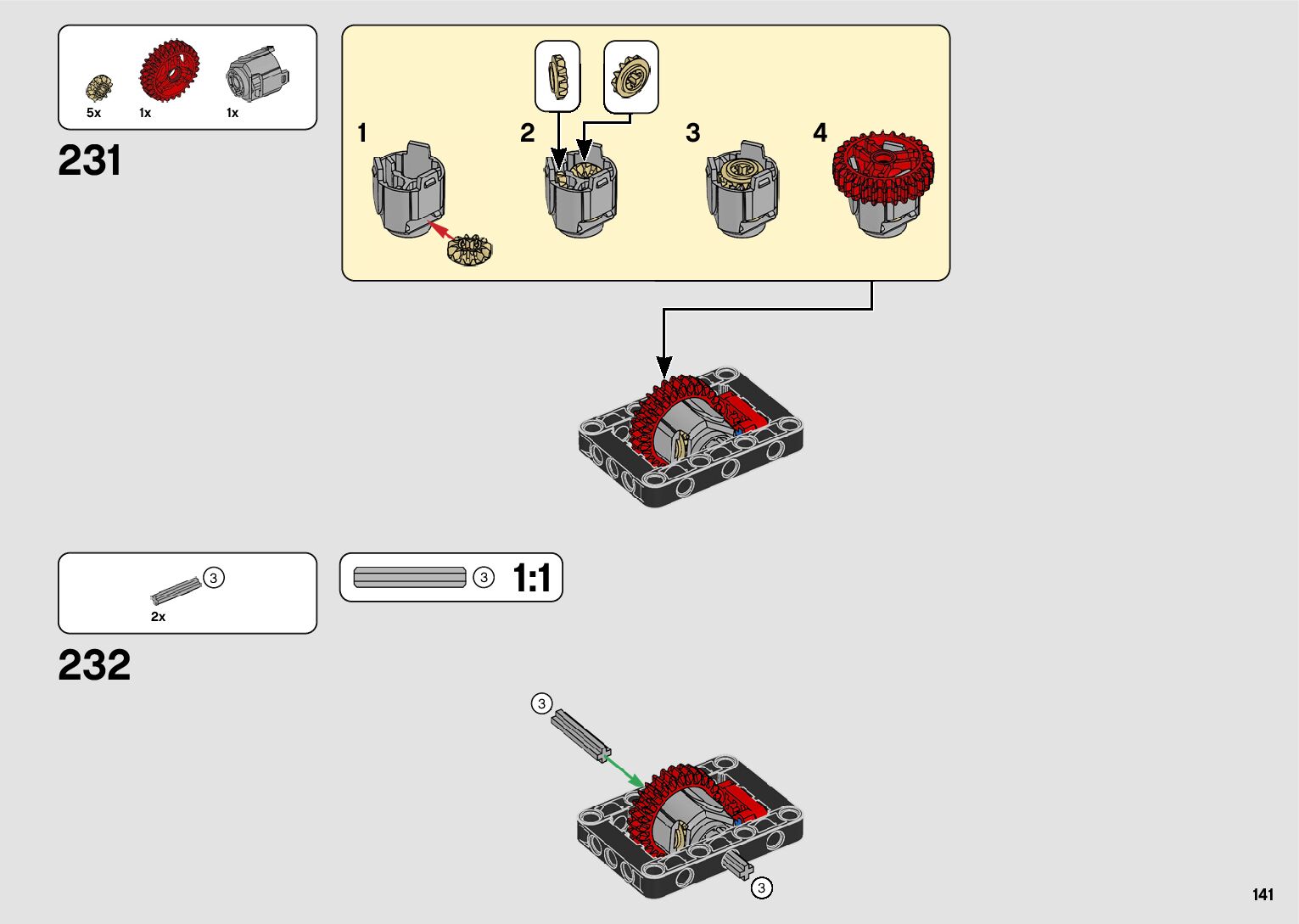 5x 1x 1x

231

1 2 3 4

3
2x

3 1:1

232

3

3

141