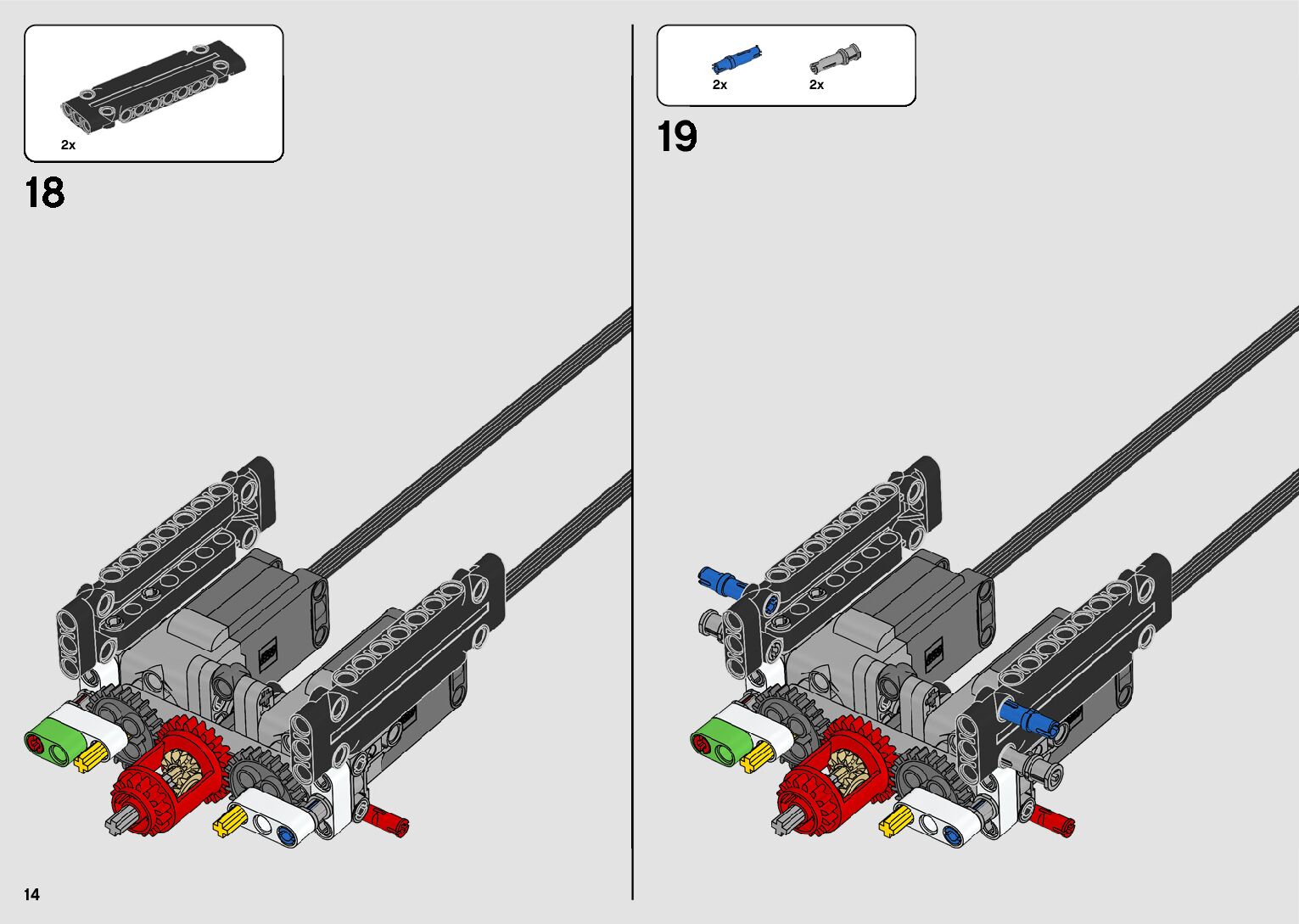 2x

18

2x 2x

19

14