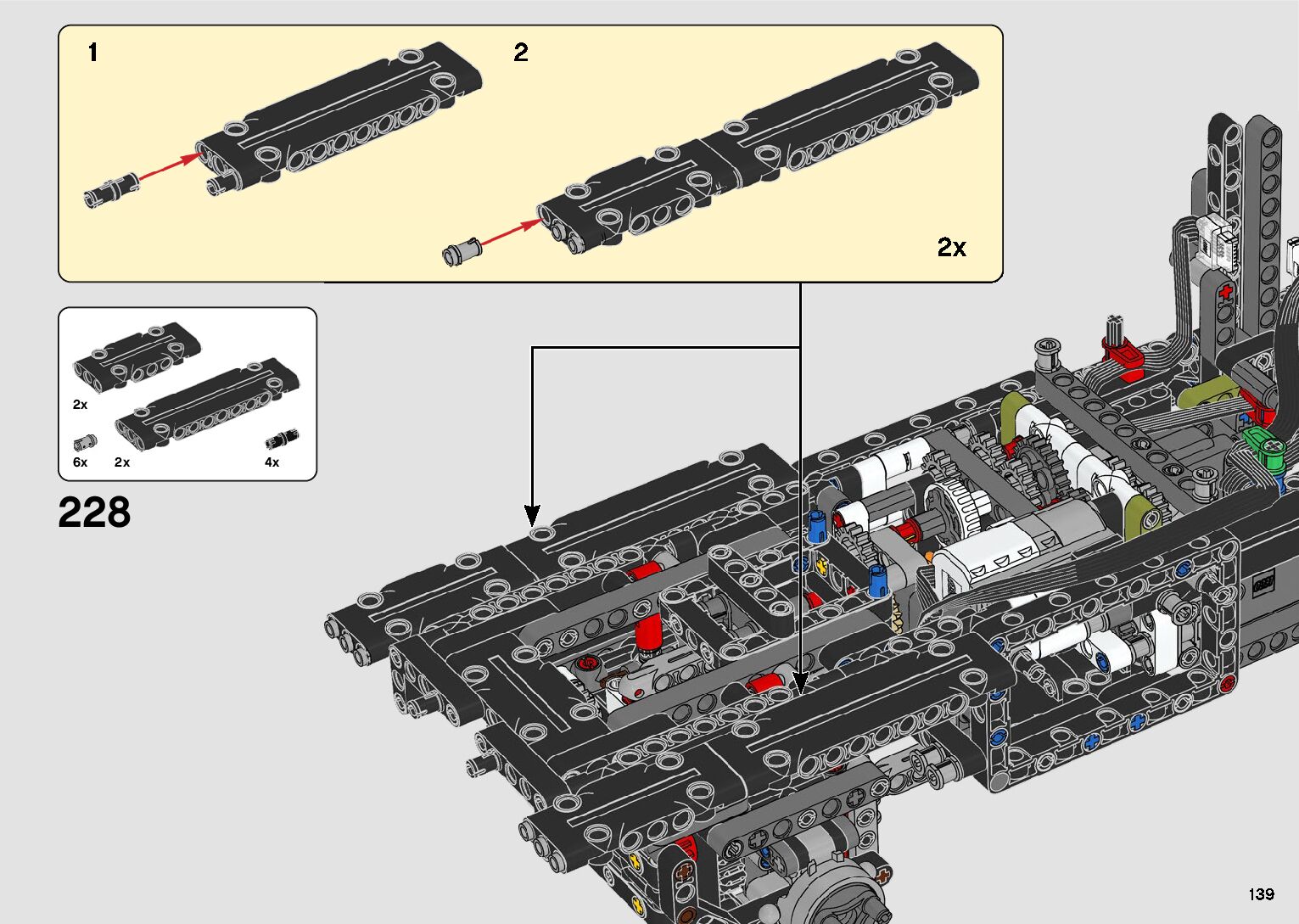 1

2

2x

2x

6x

2x

4x

228

139