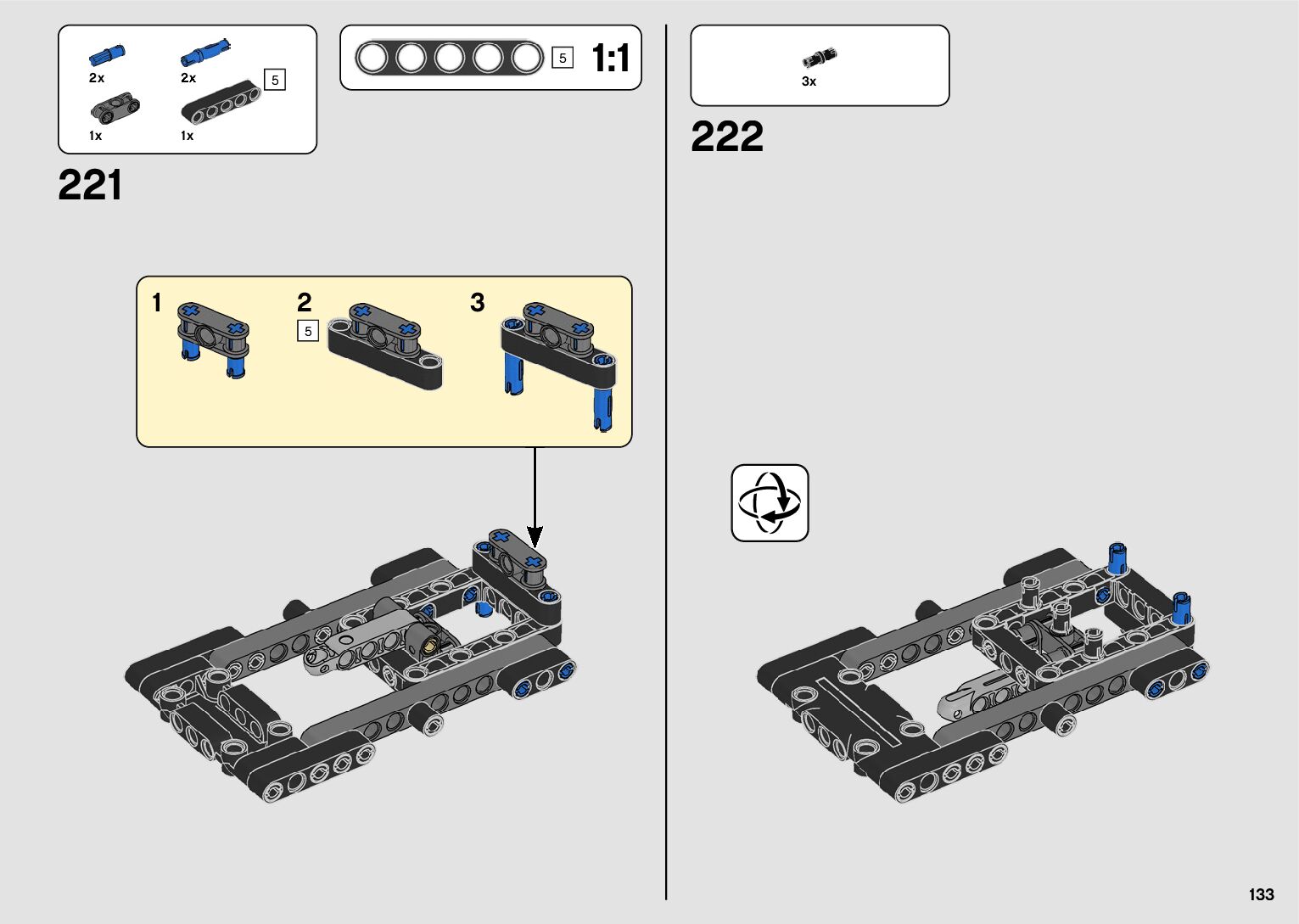 2x
2x
5
1x
1x

5
1:1

221

1
2
5
3

3x

222

133