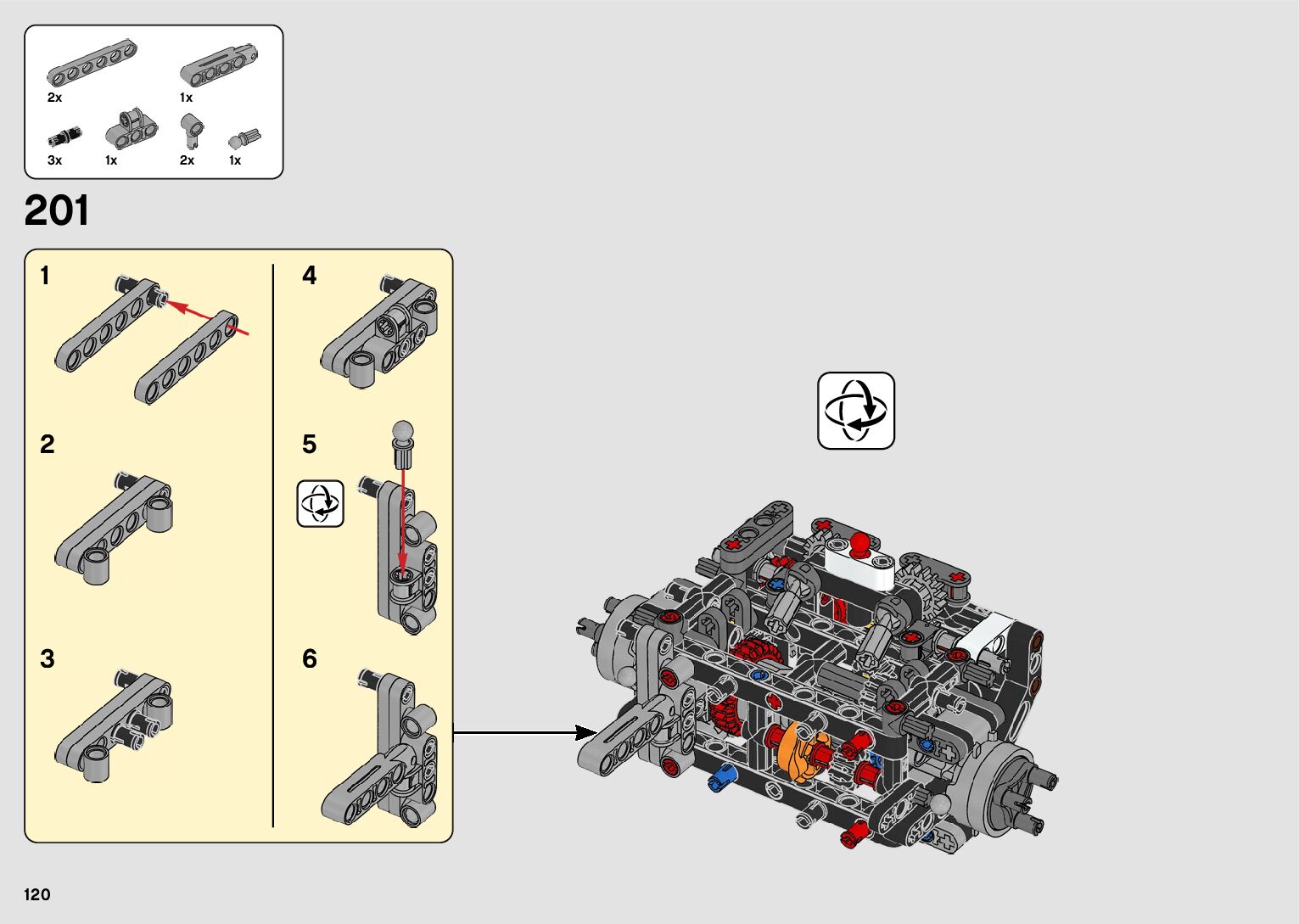 2x
1x
3x
1x
2x
1x

201

1
2
3
4
5
6

120