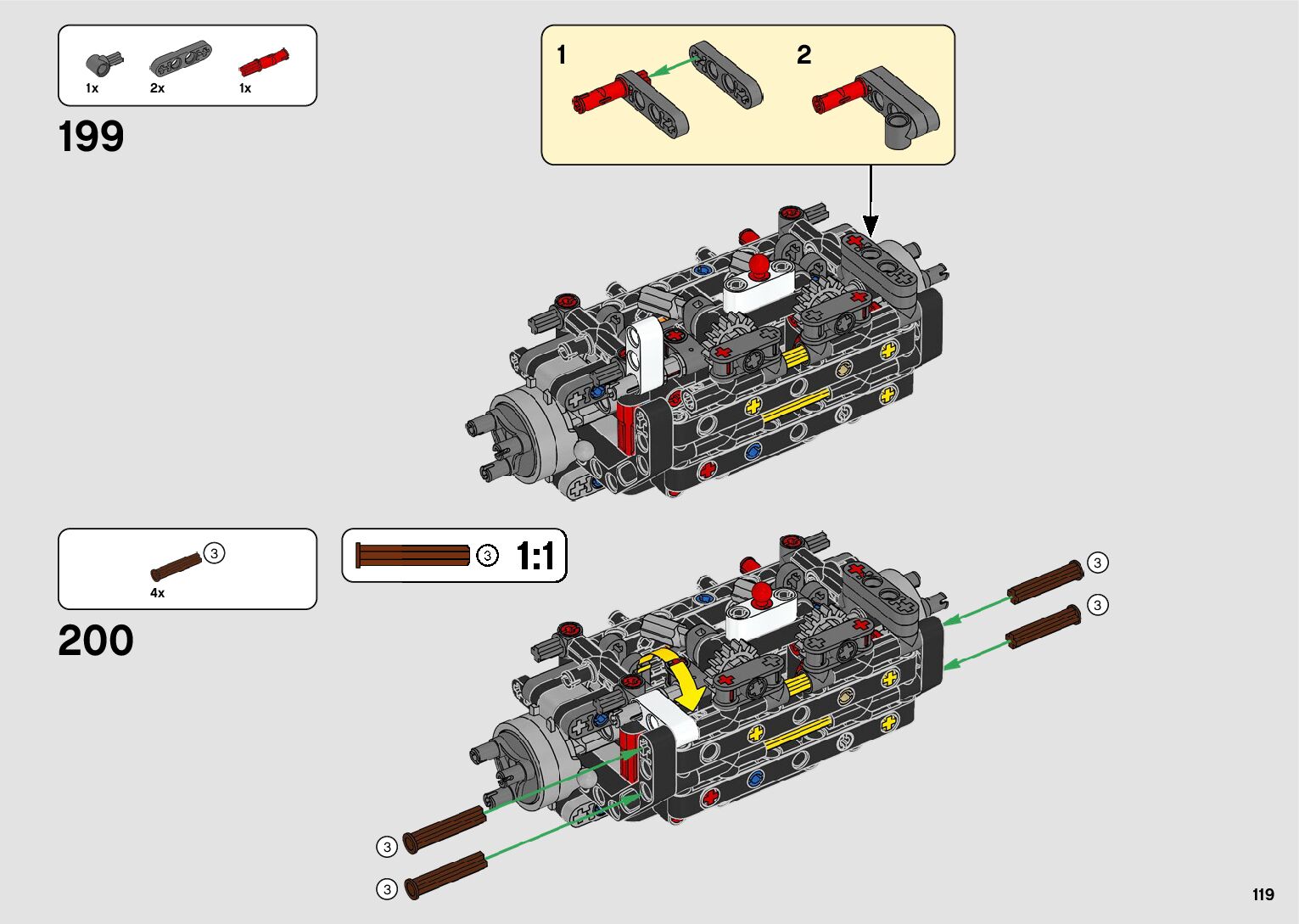 1x 2x 1x

199

1

2

3

4x

200

3 1:1

3

3

3

3

119