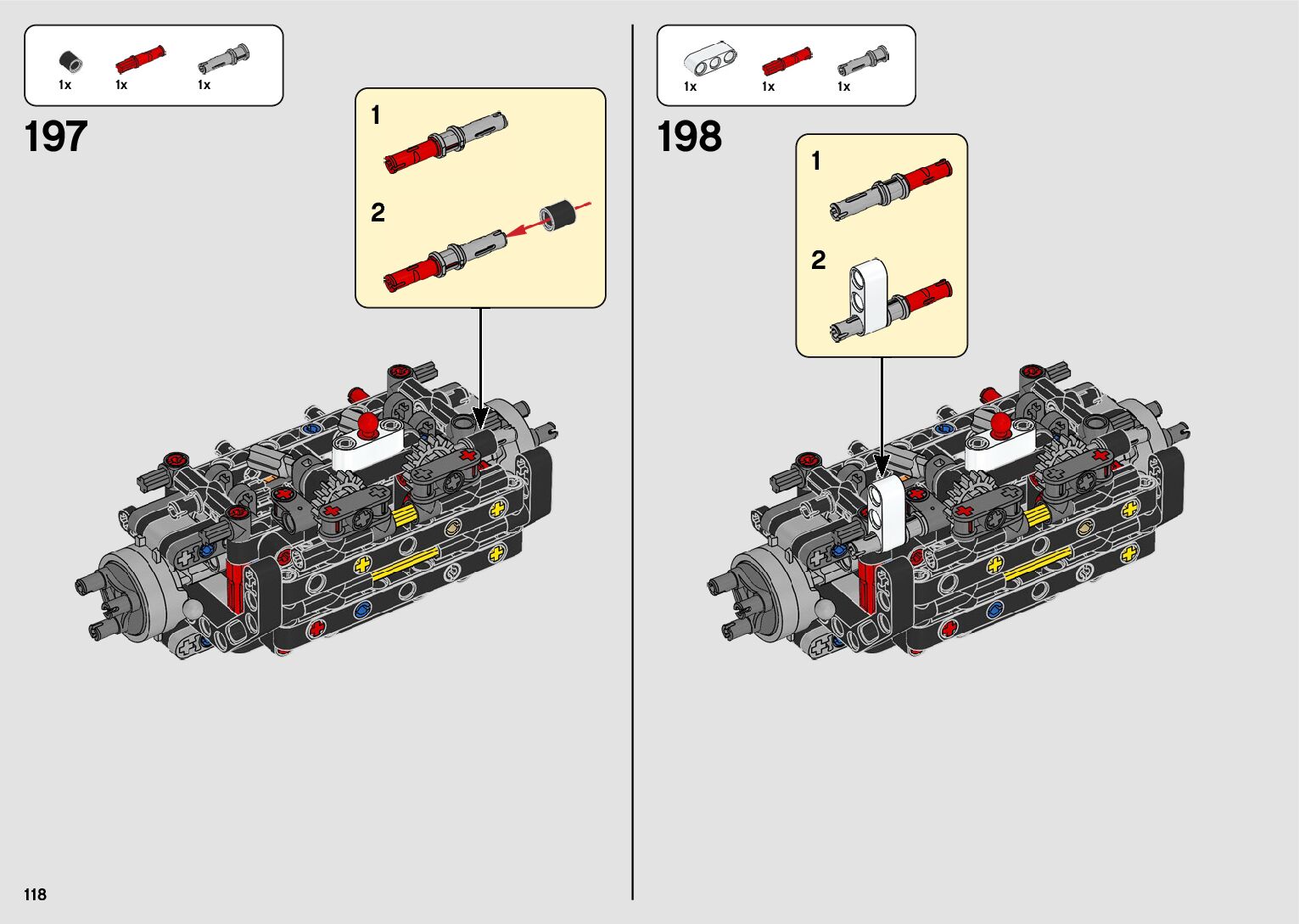 1x 1x 1x

197

1

2

1x 1x 1x

198

1

2

118