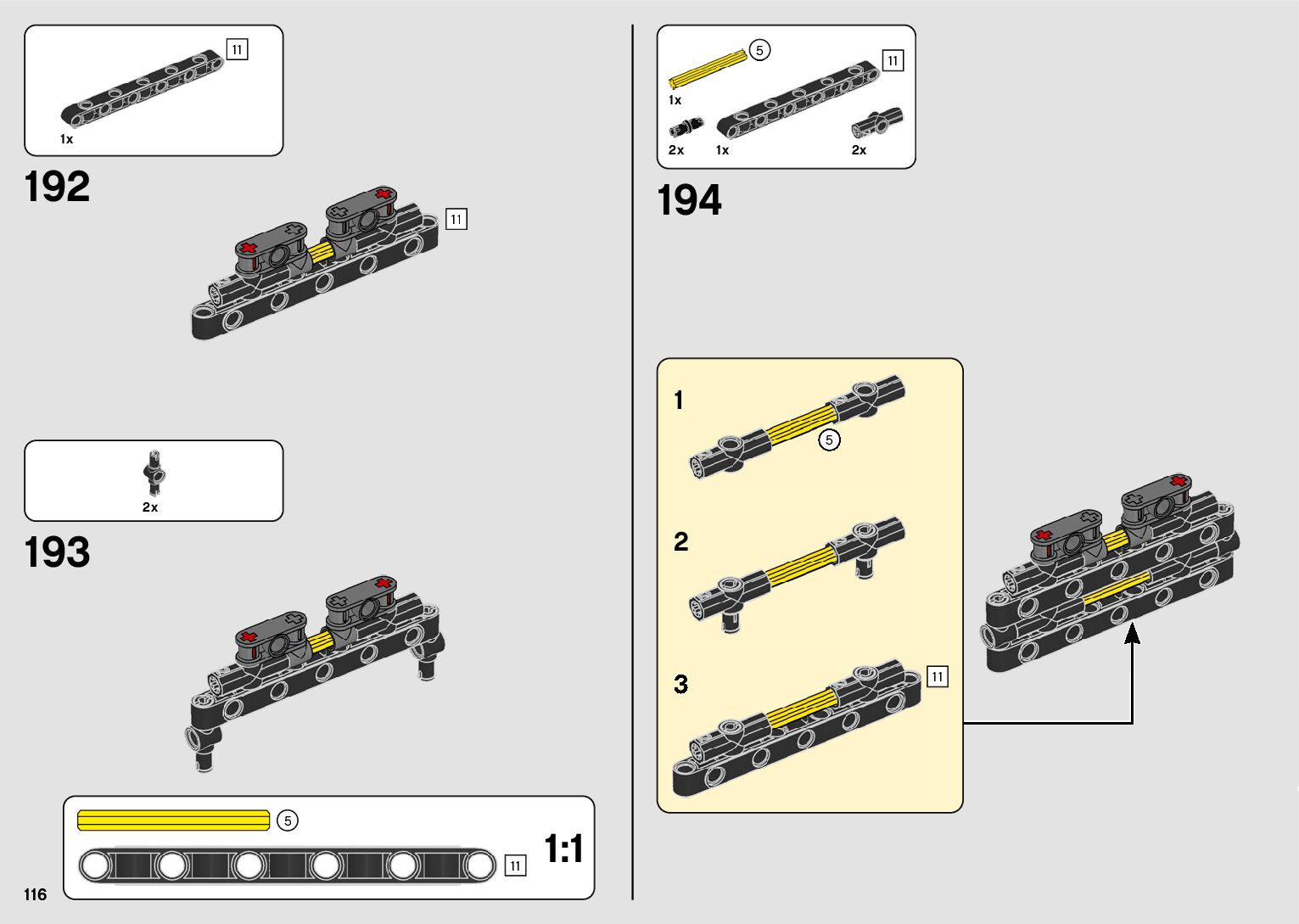 11
1x

192

11

2x

193

5

11

1:1

116

5
11
1x
2x 1x 2x

194

1

5

2

3

11