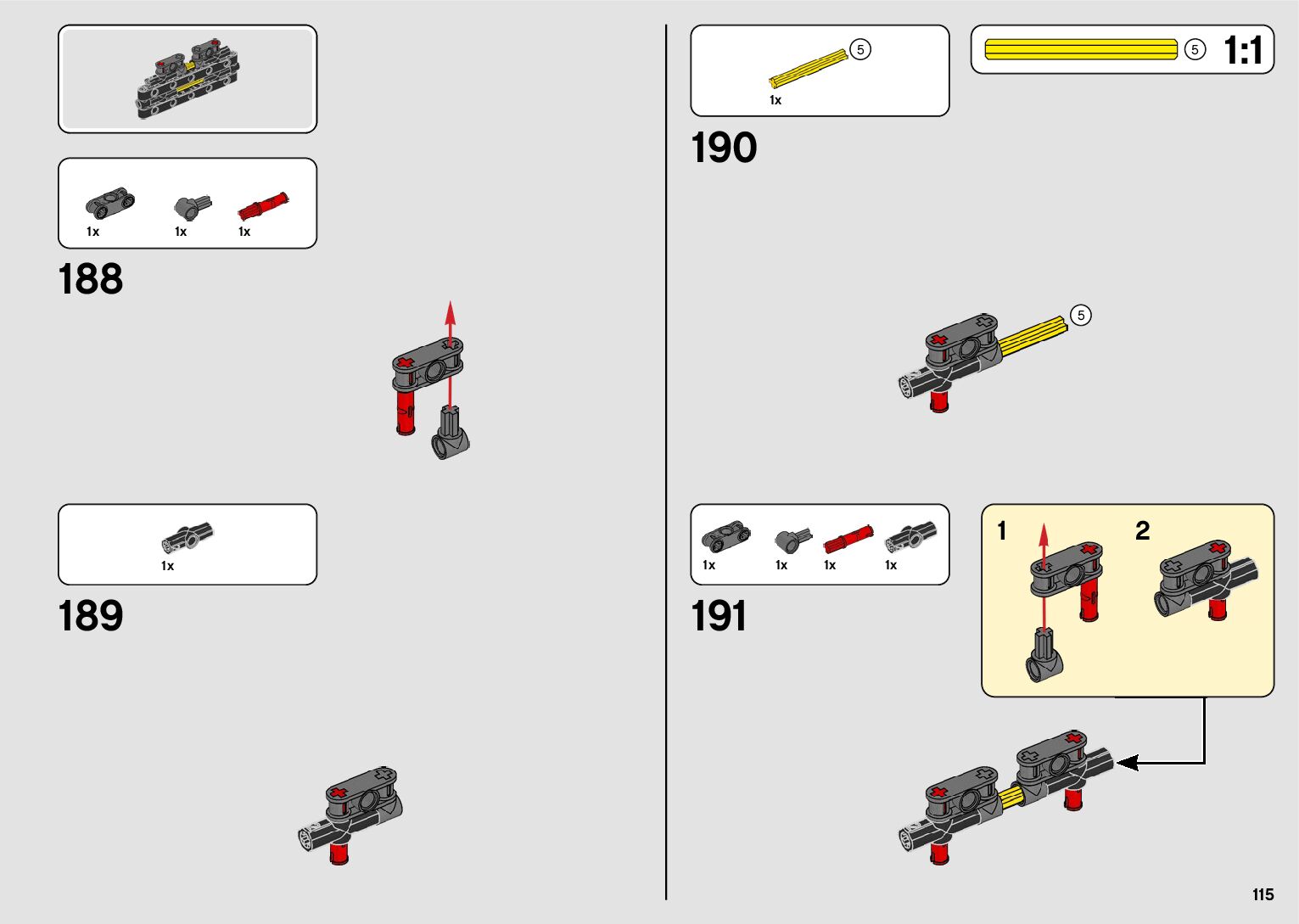 1x 1x 1x

188

1x

189

5
1x

5 1:1

190

5

1x 1x 1x 1x

191

1

2

115