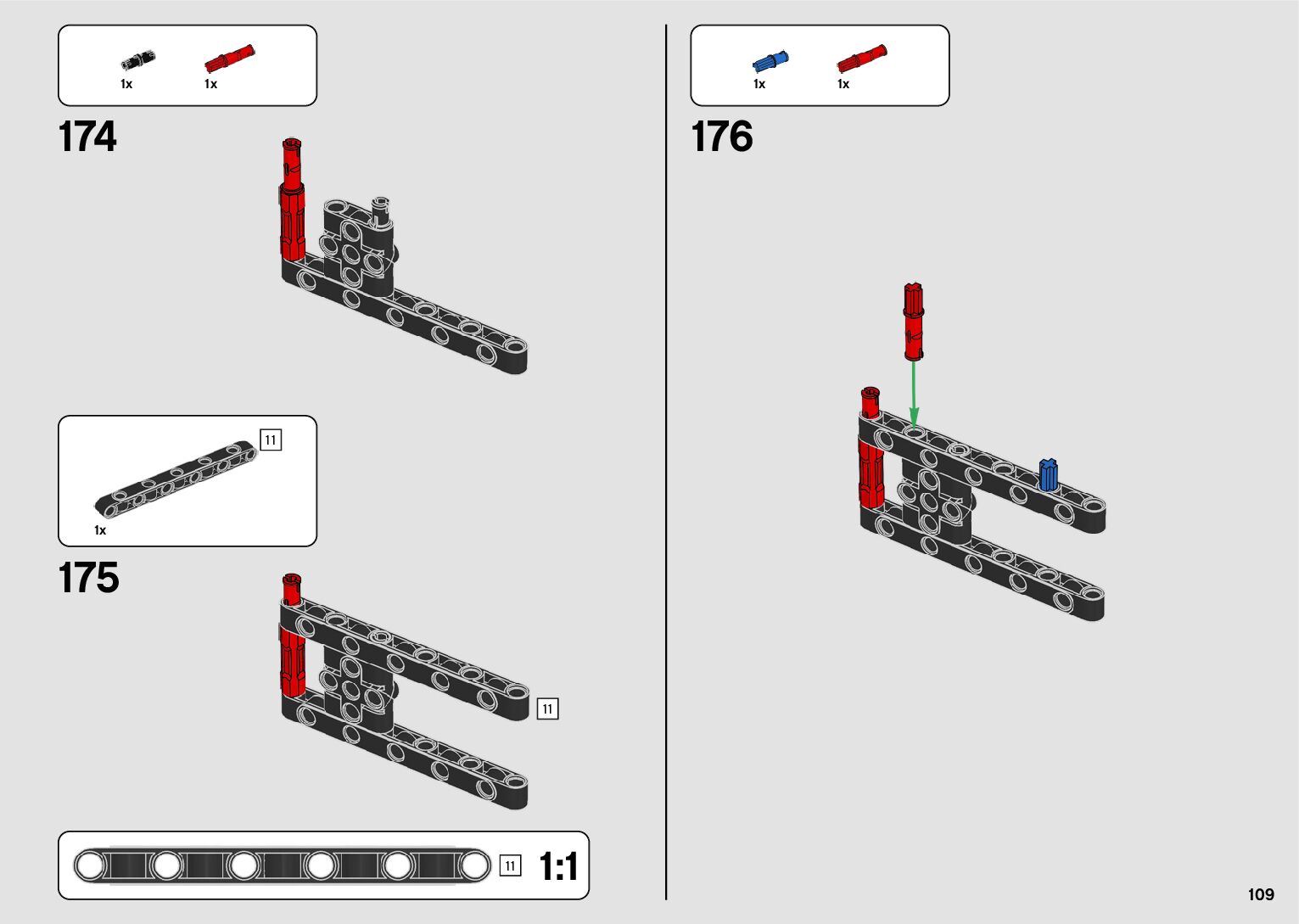 1x 1x

174

11

1x

175

11

11 1:1

1x 1x

176

109