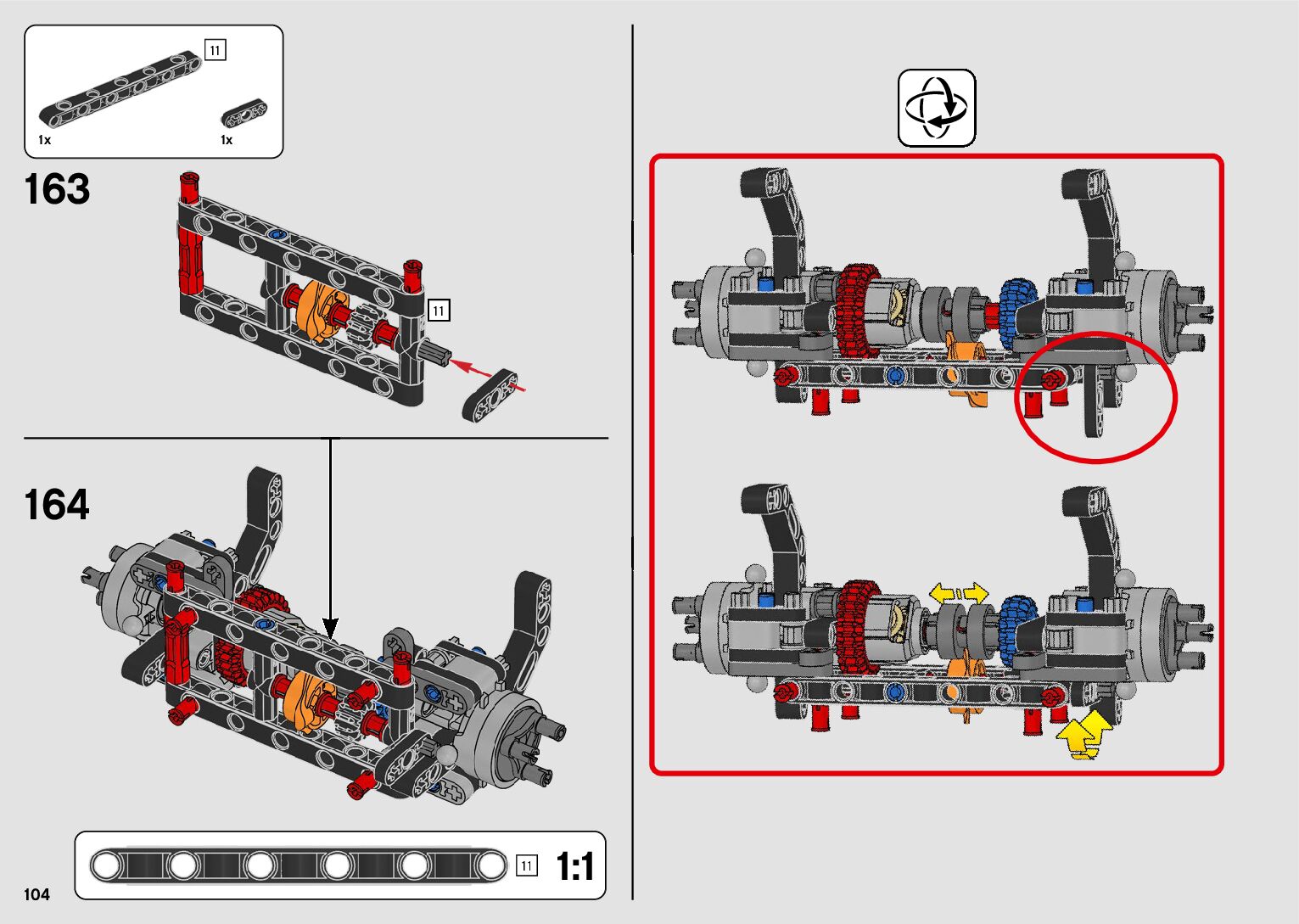 11

1x

1x

163

11

164

11

1:1

104