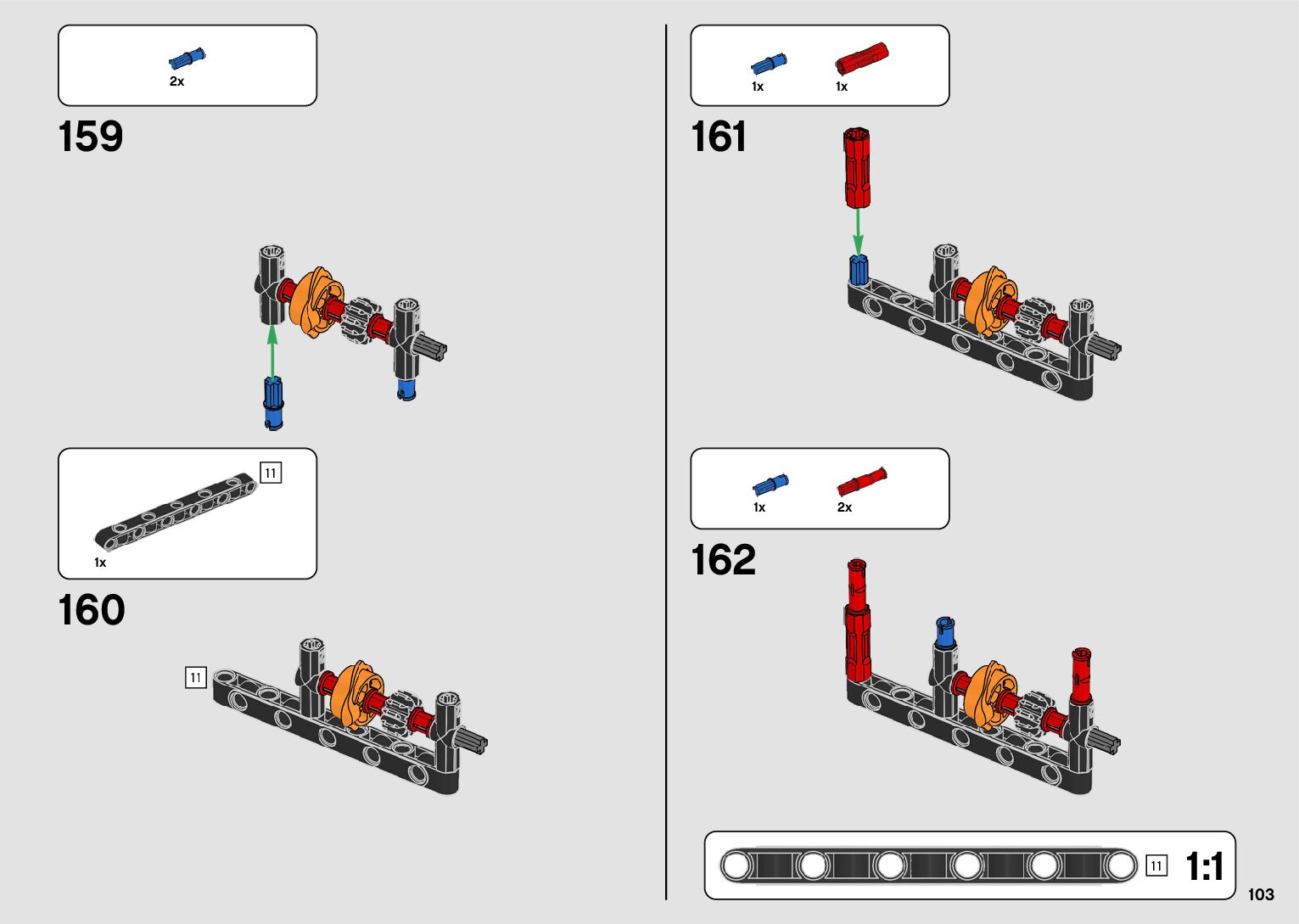 2x

159

11

1x

160

11

1x 1x

161

1x 2x

162

11 1:1

103