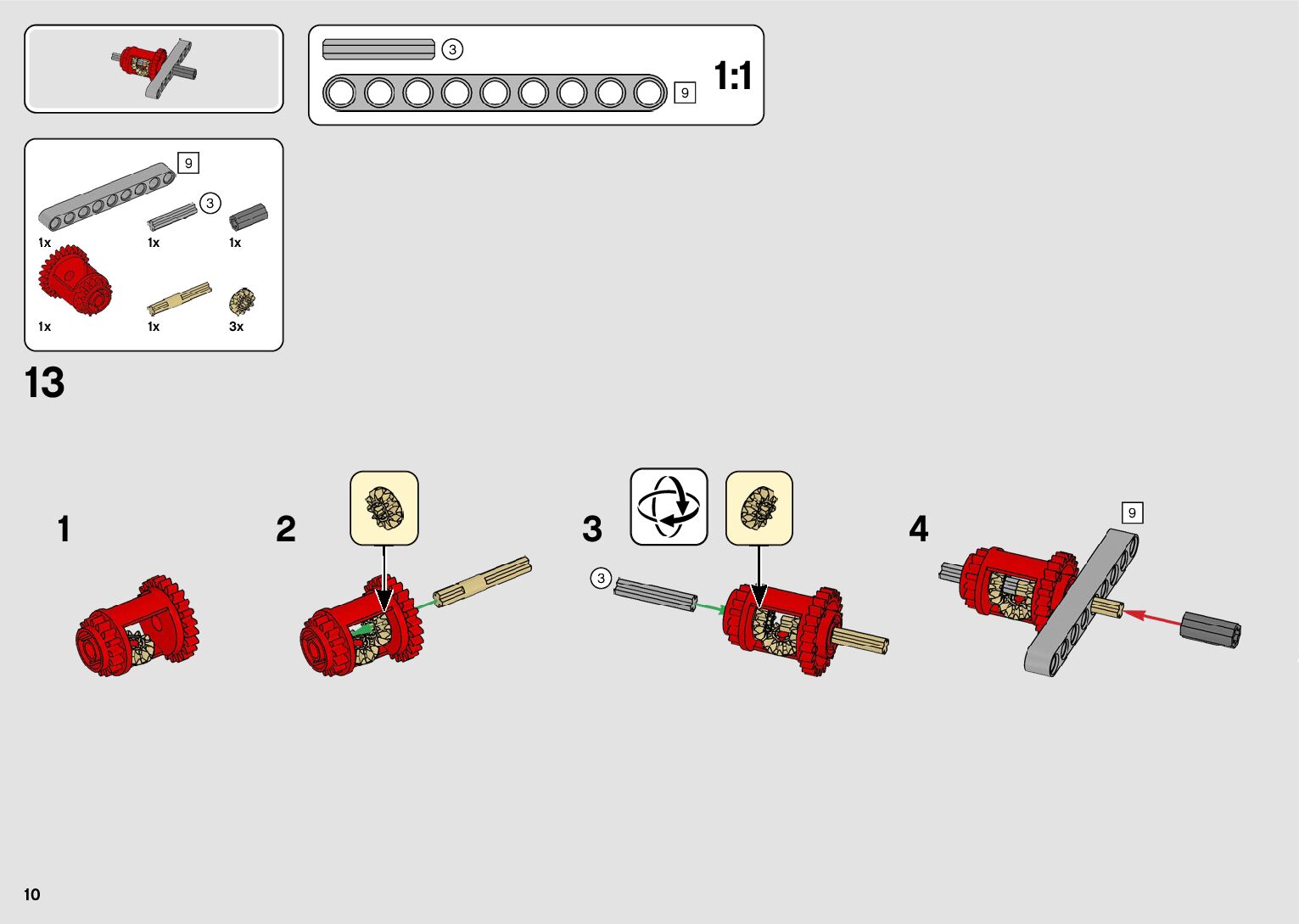 3
9
1:1

9
3
1x
1x
1x
1x
1x
3x

13

1

2

3
3

4
9

10