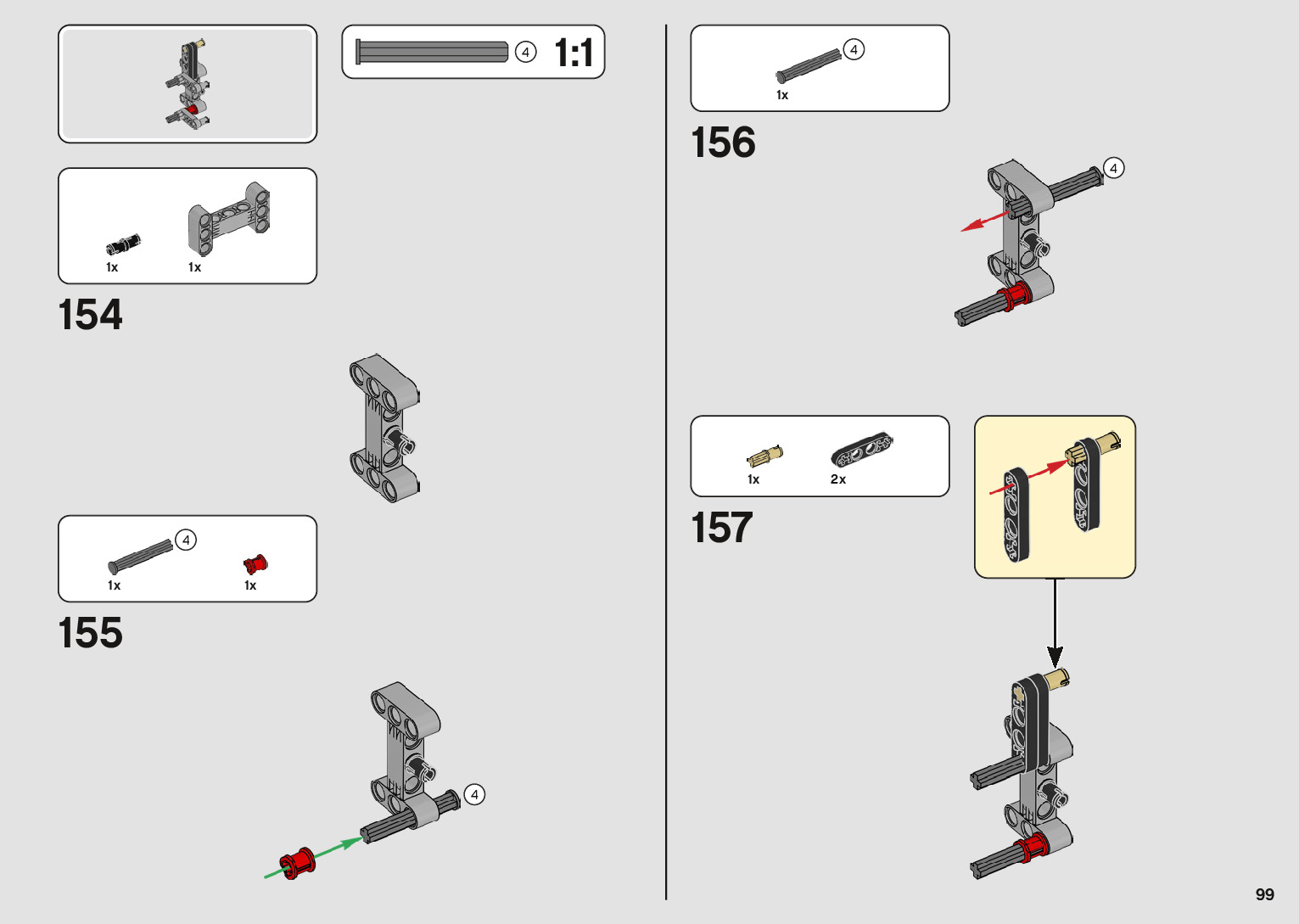 4 1:1

1x 1x

154

4

1x 1x

155

4

4

1x

156

4

1x 2x

157

99