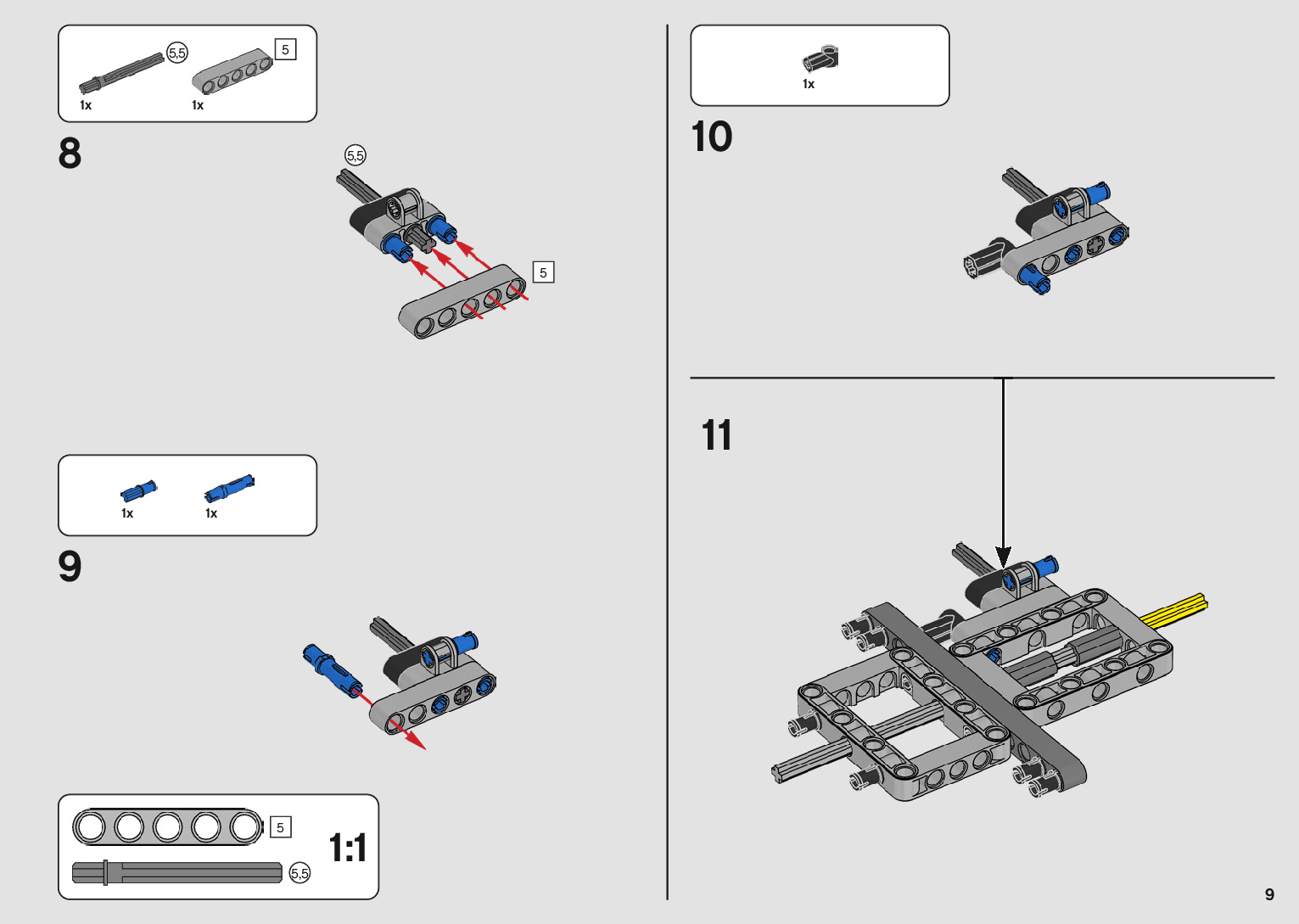 5,5
5
1x
1x

8

5,5
5

1x
1x

9

5
5,5
1:1

1x

10

11

9