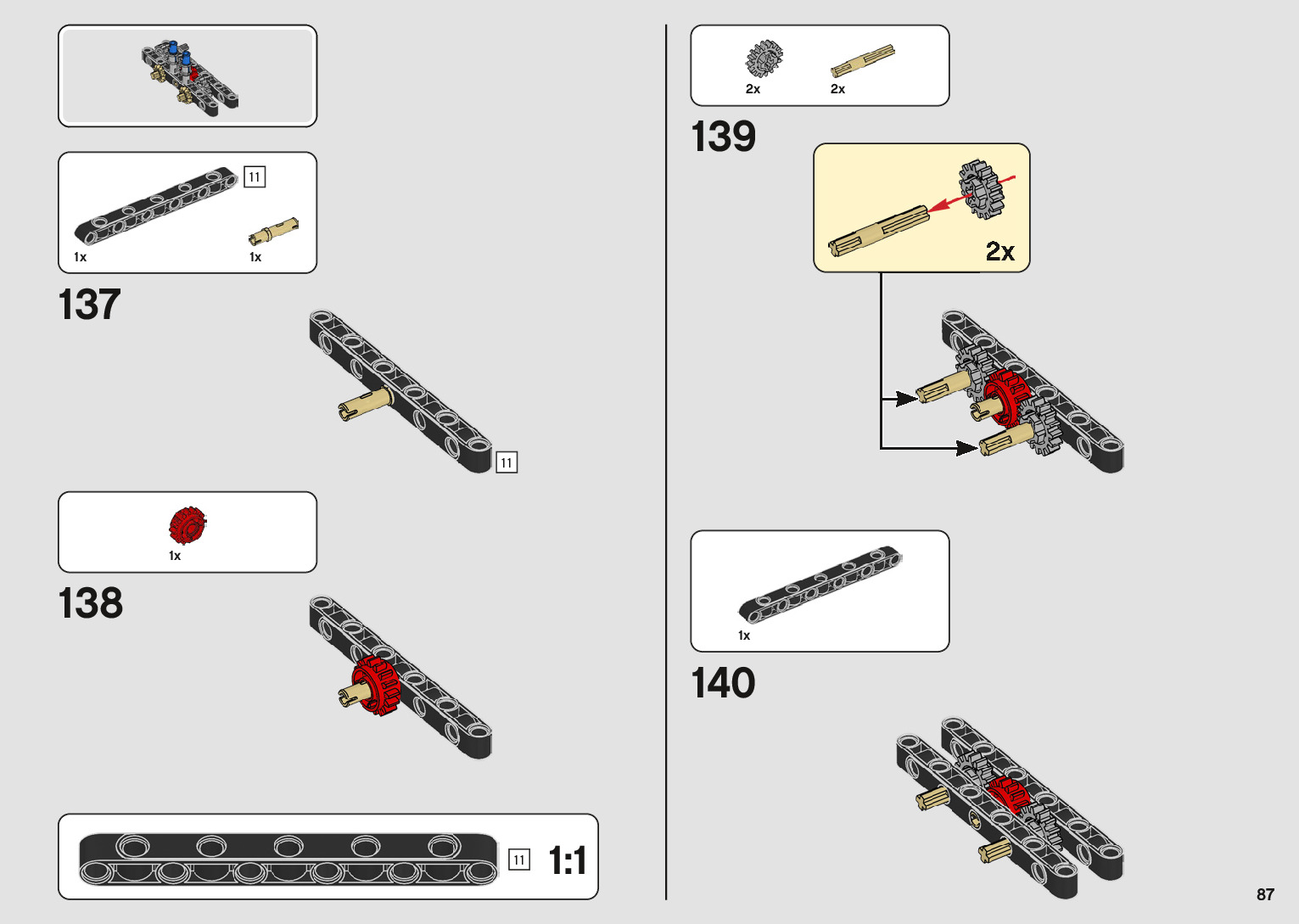 11

1x

1x

137

11

1x

138

11

1:1

2x

2x

139

2x

1x

140

87