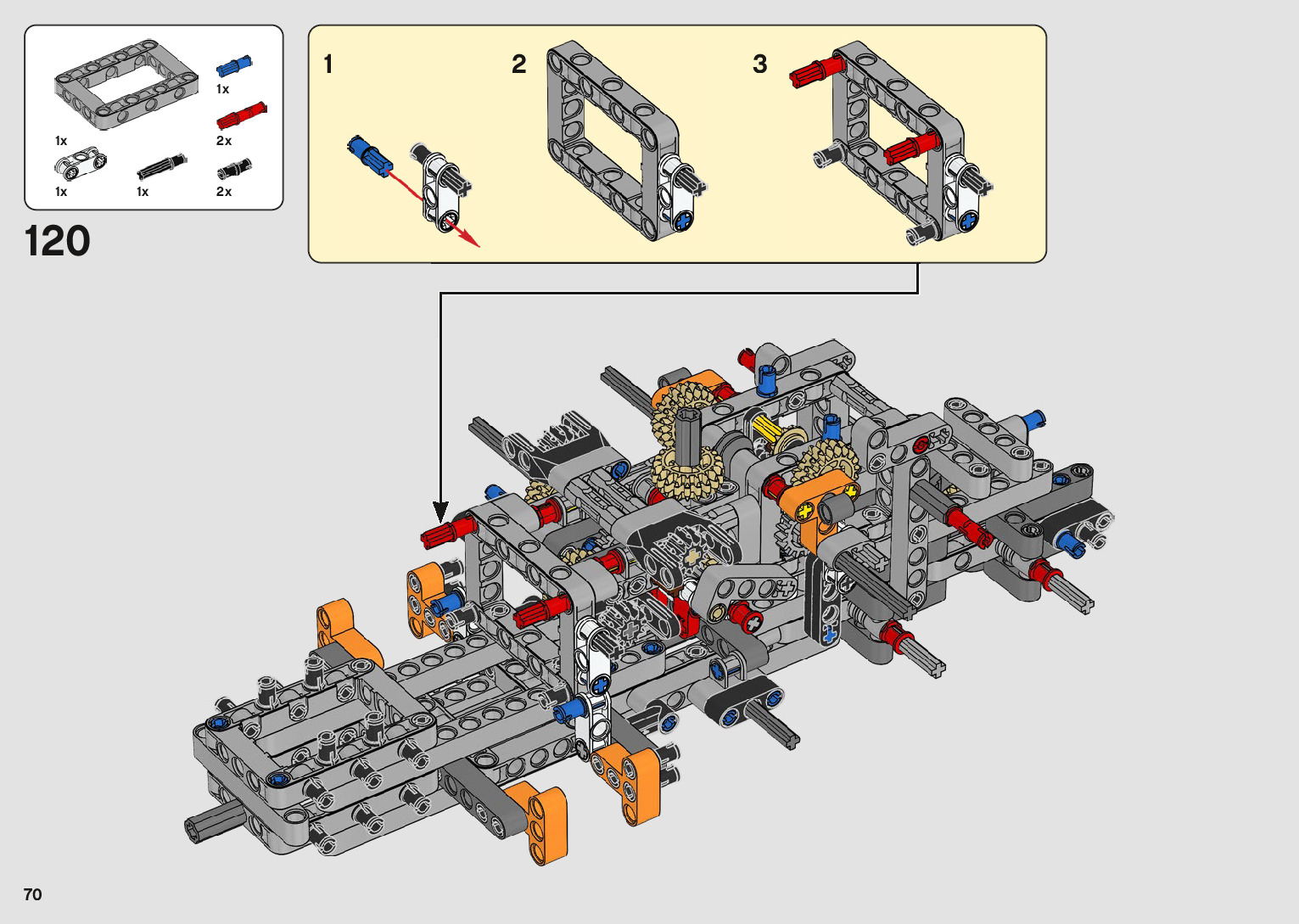 1x
1x
2x
1x
1x
2x

120

1
2
3

70