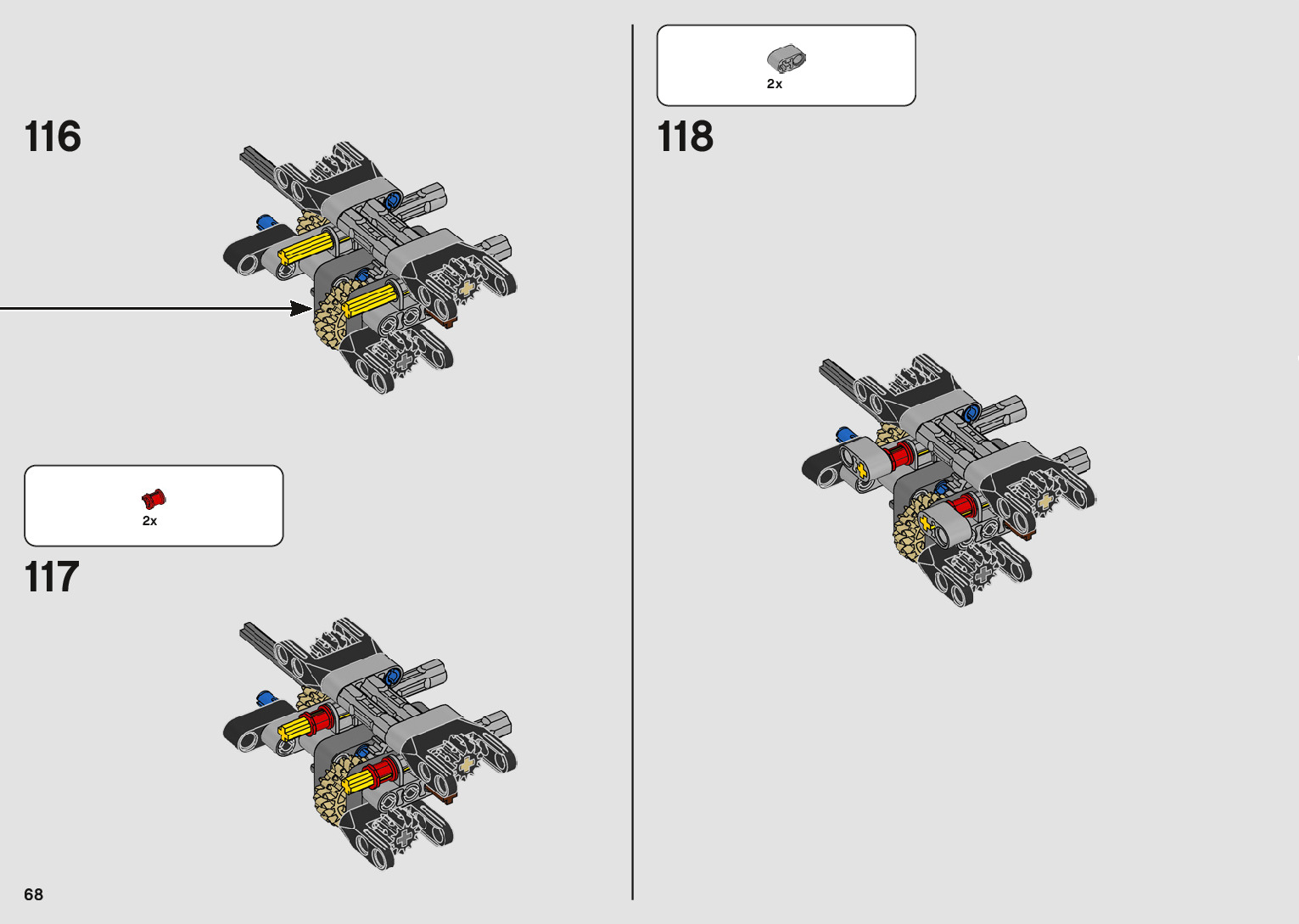 116

2x

117

68

2x

118